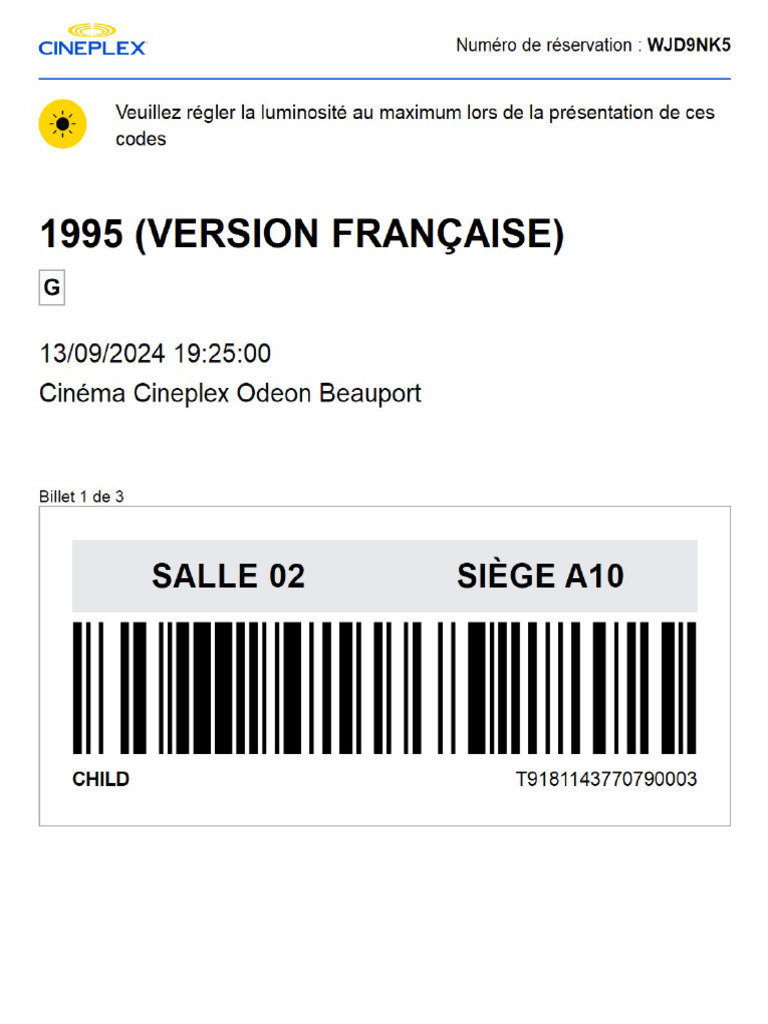 CINEPLEX

Numéro de réservation : WJD9NK5

Veuillez régler la luminosité au maximum lors de la présentation de ces codes

1995 (VERSION FRANÇAISE)

G

13/09/2024 19:25:00
Cinéma Cineplex Odeon Beauport

Billet 1 de 3

SALLE 02 SIÈGE A10

CHILD T9181143770790003