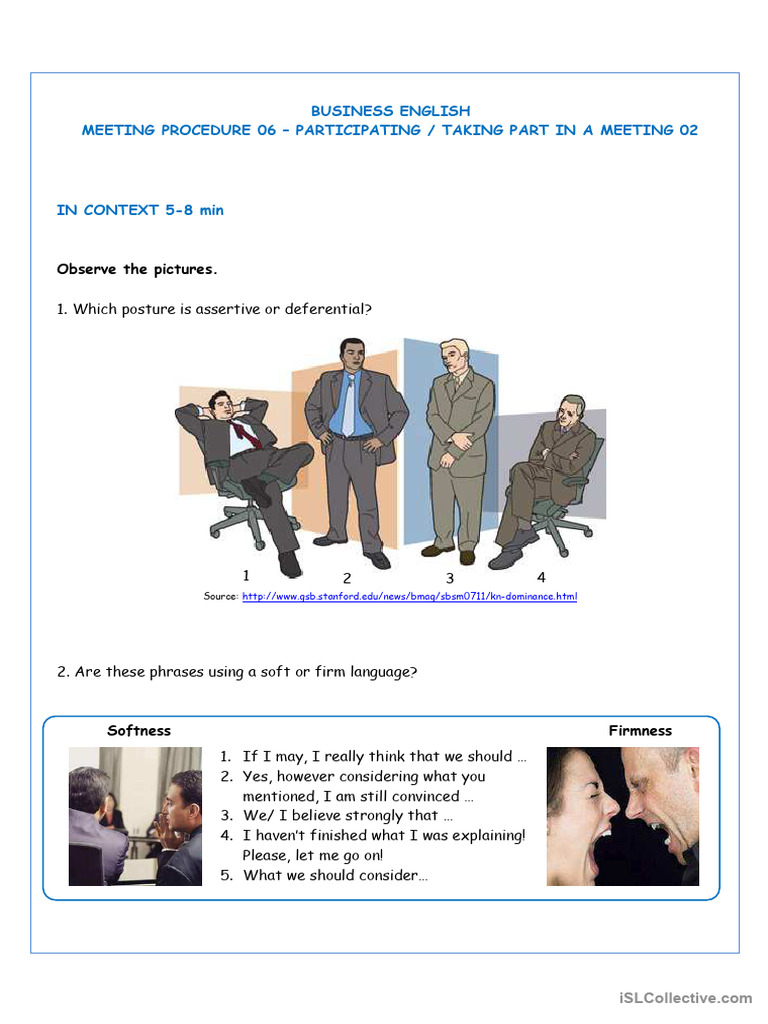 BUSINESS ENGLISH
MEETING PROCEDURE 06 – PARTICIPATING / TAKING PART IN A MEETING 02

IN CONTEXT 5-8 min

Observe the pictures.

1. Which posture is assertive or deferential?

1 2 3 4

Source: http://www.gsb.stanford.edu/news/bmag/sbsm0711/kn-dominance.html

2. Are these phrases using a soft or firm language?

Softness

Firmness

1. If I may, I really think that we should …
2. Yes, however considering what you mentioned, I am still convinced …
3. We/ I believe strongly that …
4. I haven't finished what I was explaining! Please, let me go on!
5. What we should consider…

iSLCollective.com