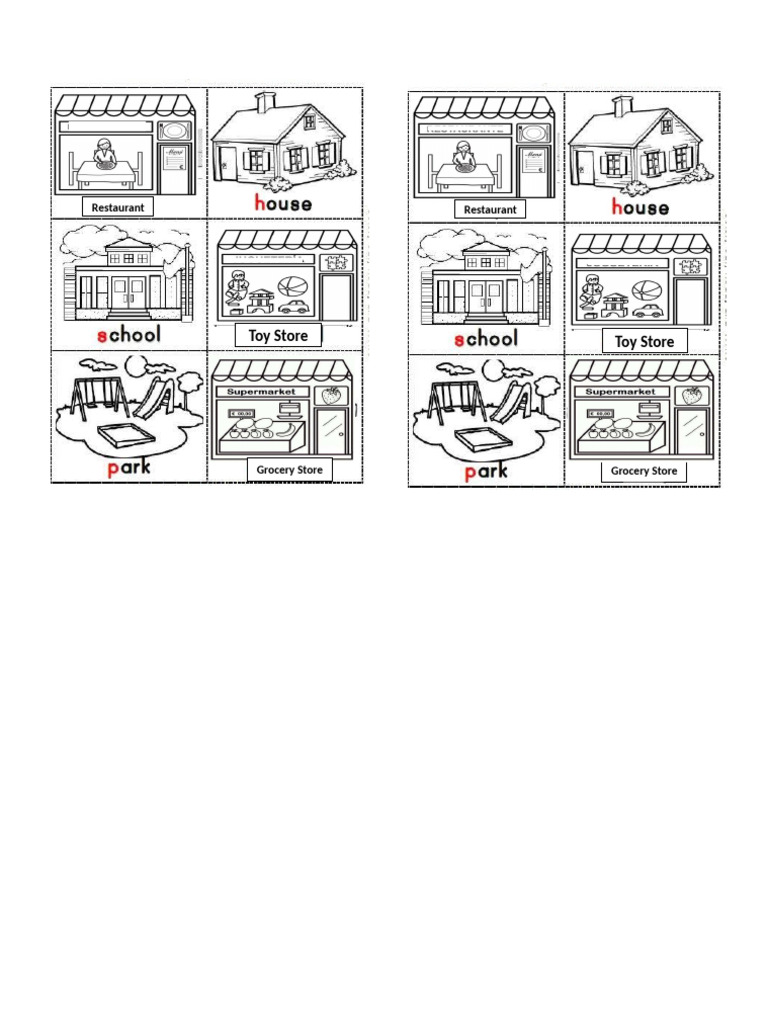 Menu
Restaurant

house

school

Toy Store

park

Supermarket
€ 00,00
Grocery Store

Menu
Restaurant

house

school

Toy Store

park

Supermarket
€ 00,00
Grocery Store