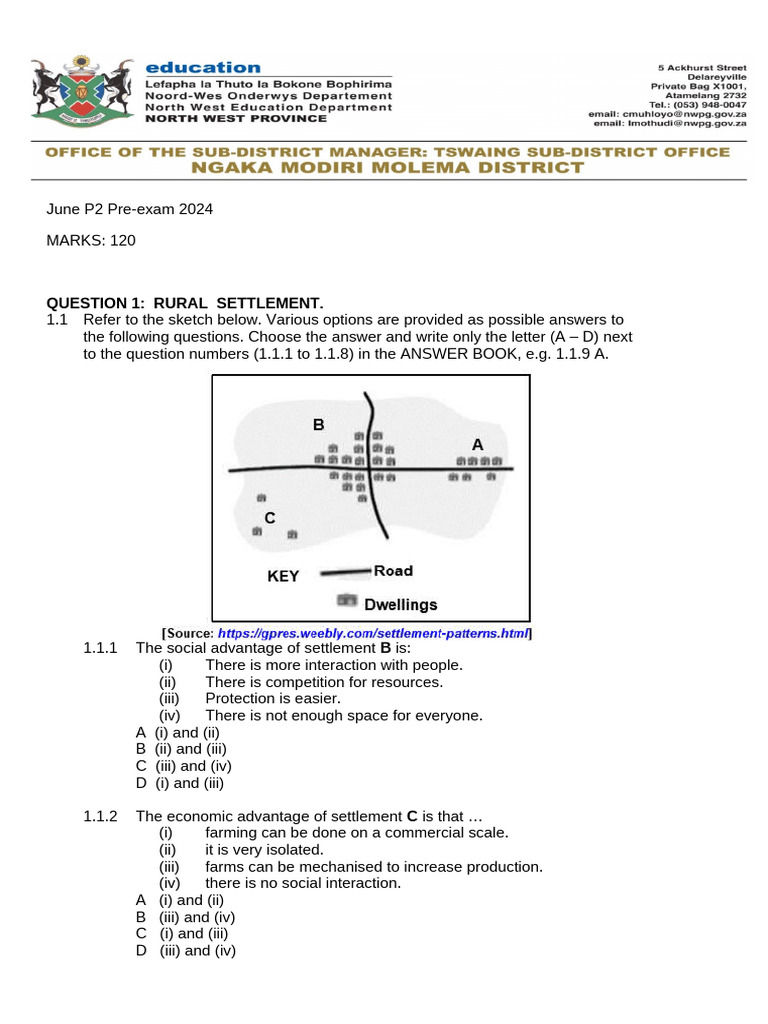 education
Lefapha la Thuto la Bokone Bophirima
Noord-Wes Onderwys Departement
North West Education Department
NORTH WEST PROVINCE

5 Ackhurst Street
Delareyville
Private Bag X1001,
Atamelang 2732
Tel.: (053) 948-0047
email: cmuhloyo@nwpg.gov.za
email: lmothudi@nwpg.gov.za

OFFICE OF THE SUB-DISTRICT MANAGER: TSWAING SUB-DISTRICT OFFICE
NGAKA MODIRI MOLEMA DISTRICT

June P2 Pre-exam 2024

MARKS: 120

QUESTION 1: RURAL SETTLEMENT.
1.1 Refer to the sketch below. Various options are provided as possible answers to the following questions. Choose the answer and write only the letter (A – D) next to the question numbers (1.1.1 to 1.1.8) in the ANSWER BOOK, e.g. 1.1.9 A.

B
A
C
KEY
Road
Dwellings

[Source: https://gpres.weebly.com/settlement-patterns.html]

1.1.1 The social advantage of settlement B is:
(i) There is more interaction with people.
(ii) There is competition for resources.
(iii) Protection is easier.
(iv) There is not enough space for everyone.
A (i) and (ii)
B (ii) and (iii)
C (iii) and (iv)
D (i) and (iii)

1.1.2 The economic advantage of settlement C is that …
(i) farming can be done on a commercial scale.
(ii) it is very isolated.
(iii) farms can be mechanised to increase production.
(iv) there is no social interaction.
A (i) and (ii)
B (iii) and (iv)
C (i) and (iii)
D (iii) and (iv)