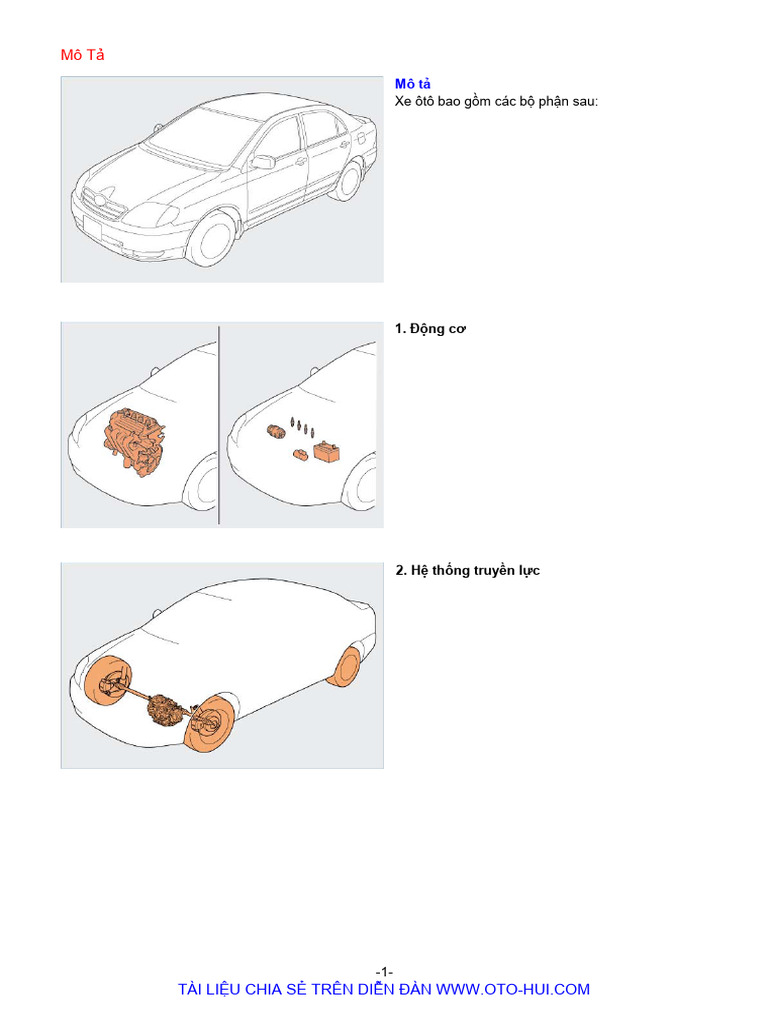 Mô Tả

Mô tả
Xe ôtô bao gồm các bộ phận sau:

1. Động cơ

2. Hệ thống truyền lực

-1-
TÀI LIỆU CHIA SẺ TRÊN DIỄN ĐÀN WWW.OTO-HUI.COM