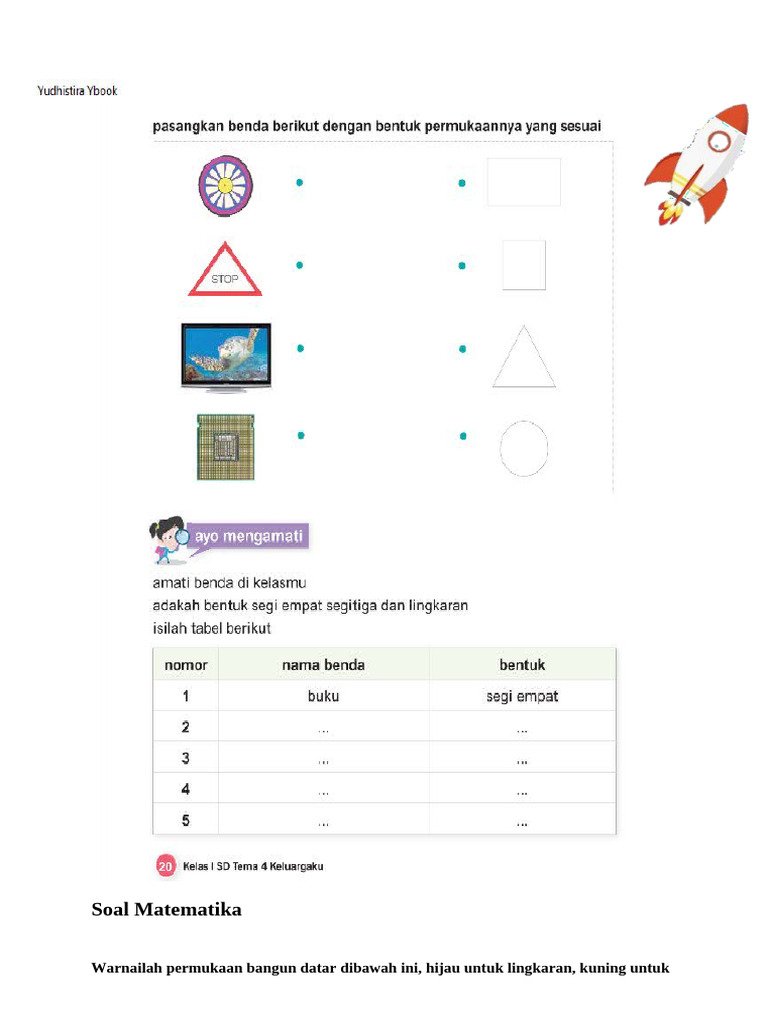 Yudhistira Ybook

pasangkan benda berikut dengan bentuk permukaannya yang sesuai

STOP

ayo mengamati

amati benda di kelasmu
adakah bentuk segi empat segitiga dan lingkaran
isilah tabel berikut

| nomor | nama benda | bentuk |
|---|---|---|
| 1 | buku | segi empat |
| 2 | ... | ... |
| 3 | ... | ... |
| 4 | ... | ... |
| 5 | ... | ... |

20 Kelas I SD Tema 4 Keluargaku

Soal Matematika

Warnailah permukaan bangun datar dibawah ini, hijau untuk lingkaran, kuning untuk