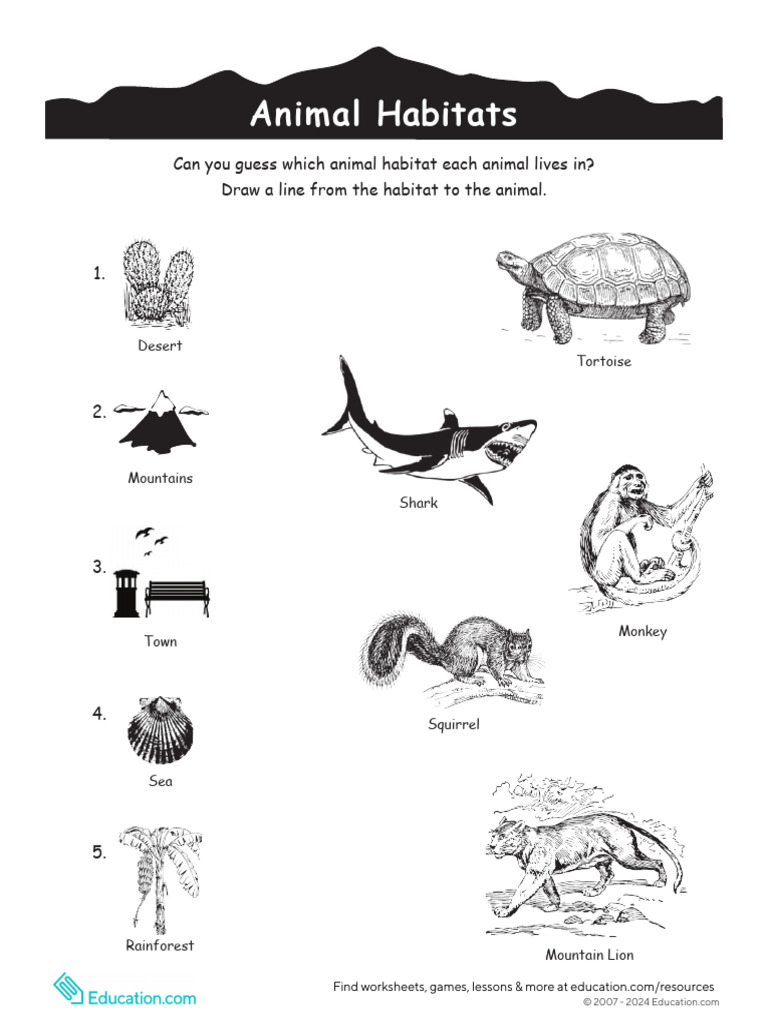 Animal Habitats

Can you guess which animal habitat each animal lives in?
Draw a line from the habitat to the animal.

1.
Desert

2.
Mountains

3.
Town

4.
Sea

5.
Rainforest

Tortoise

Shark

Monkey

Squirrel

Mountain Lion

Education.com

Find worksheets, games, lessons & more at education.com/resources
© 2007 - 2024 Education.com