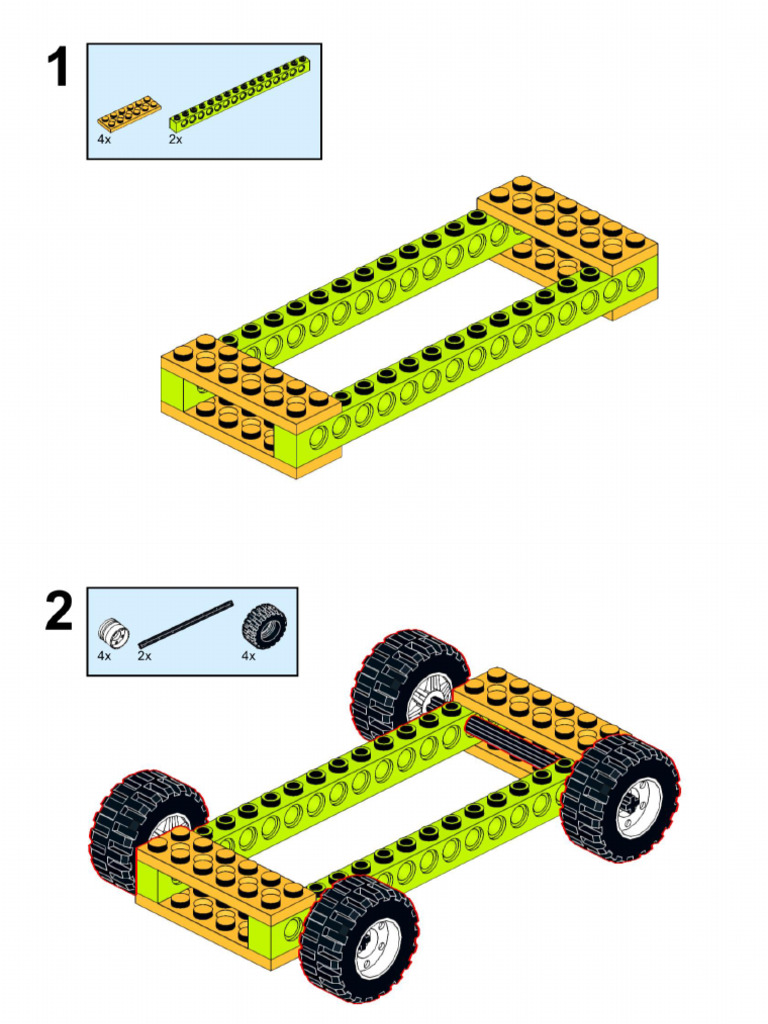 1

4x 2x

2

4x 2x 4x