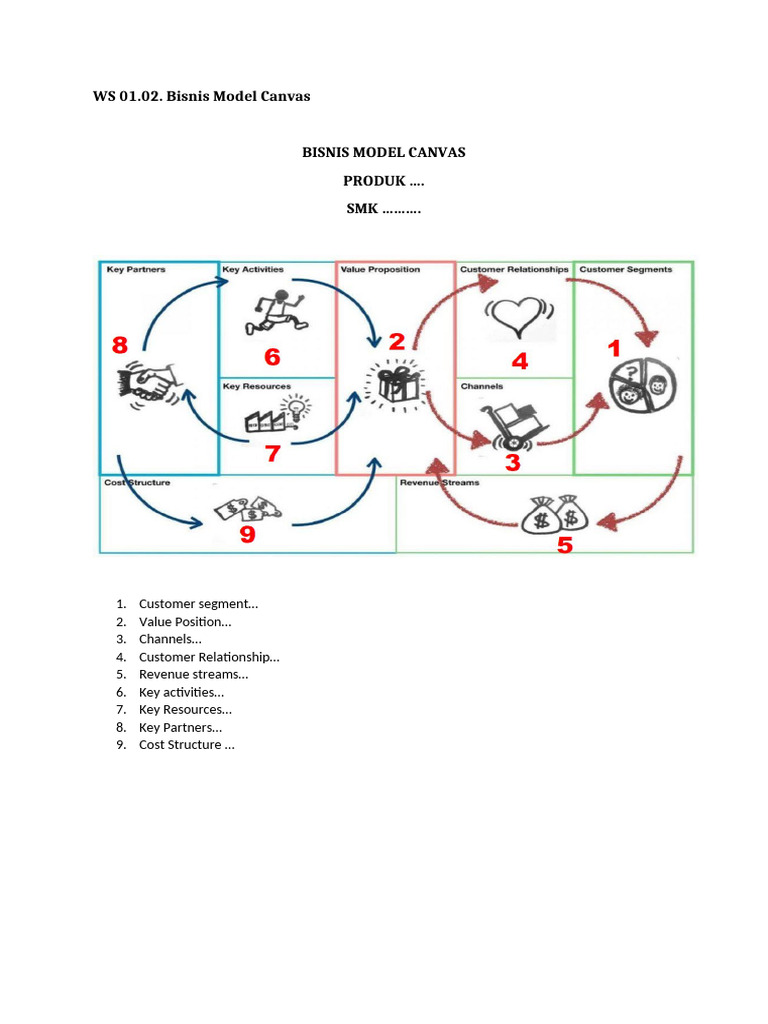 WS 01.02. Bisnis Model Canvas

BISNIS MODEL CANVAS
PRODUK ….
SMK ……….

Key Partners
8
Key Activities
6
Key Resources
7
Value Proposition
2
Customer Relationships
4
Channels
3
Customer Segments
1
Cost Structure
9
Revenue Streams
5

1. Customer segment…
2. Value Position…
3. Channels…
4. Customer Relationship…
5. Revenue streams…
6. Key activities…
7. Key Resources…
8. Key Partners…
9. Cost Structure …