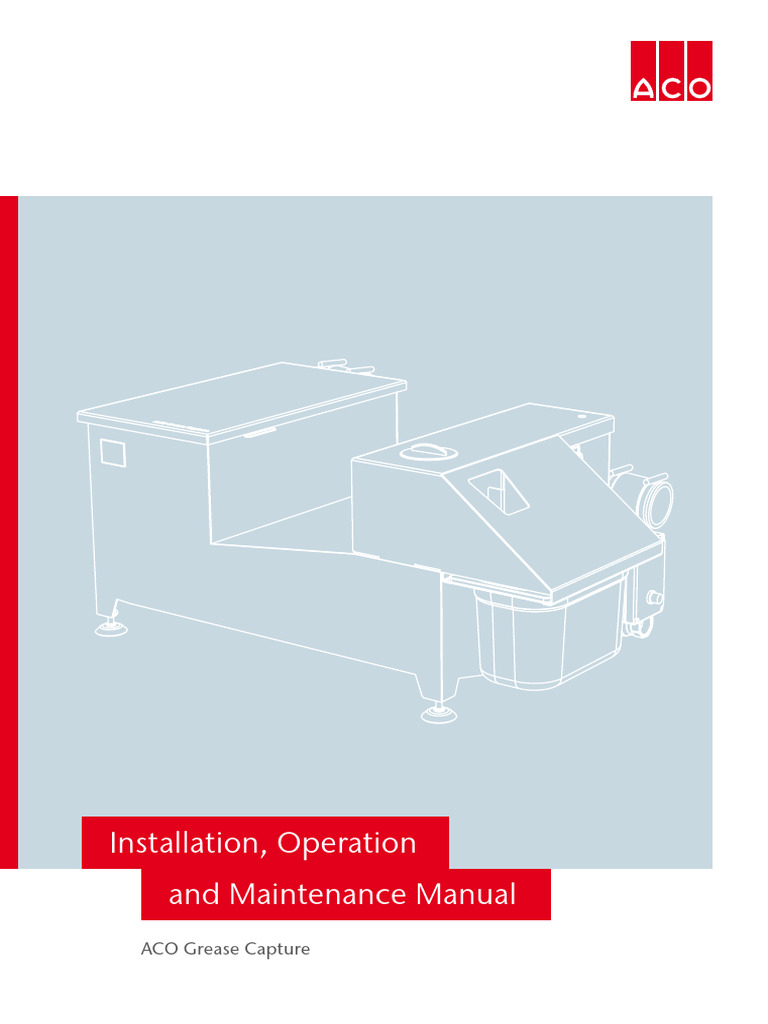 ACO

Installation, Operation and Maintenance Manual

ACO Grease Capture