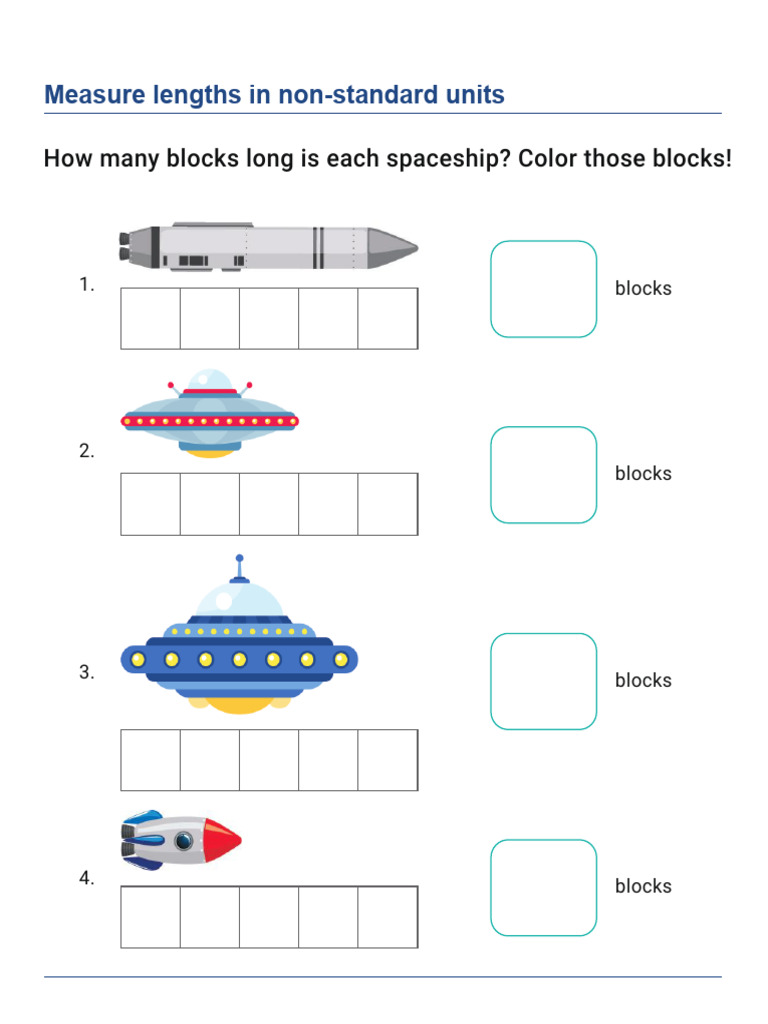 Measure lengths in non-standard units

How many blocks long is each spaceship? Color those blocks!

1.

blocks

2.

blocks

3.

blocks

4.

blocks