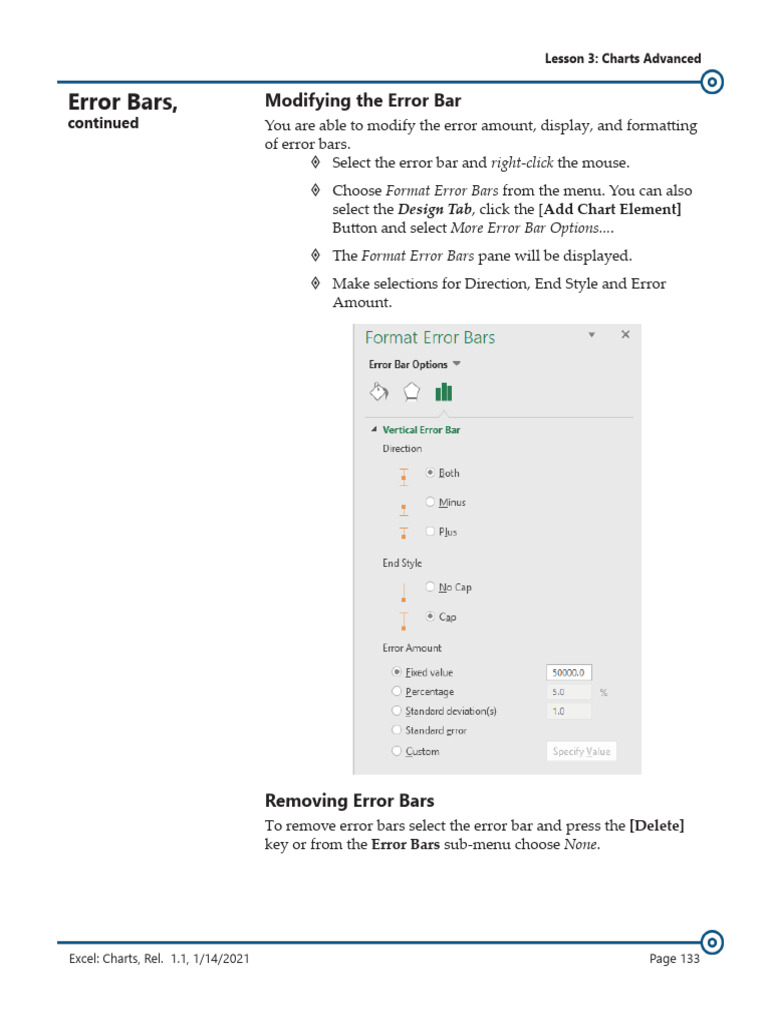 Lesson 3: Charts Advanced

Error Bars,
continued

Modifying the Error Bar

You are able to modify the error amount, display, and formatting of error bars.

◊ Select the error bar and right-click the mouse.

◊ Choose Format Error Bars from the menu. You can also select the Design Tab, click the [Add Chart Element] Button and select More Error Bar Options....

◊ The Format Error Bars pane will be displayed.

◊ Make selections for Direction, End Style and Error Amount.

Format Error Bars

Error Bar Options

Vertical Error Bar

Direction

Both

Minus

Plus

End Style

No Cap

Cap

Error Amount

Fixed value 50000.0

Percentage 5.0 %

Standard deviation(s) 1.0

Standard error

Custom Specify Value

Removing Error Bars

To remove error bars select the error bar and press the [Delete] key or from the Error Bars sub-menu choose None.

Excel: Charts, Rel. 1.1, 1/14/2021

Page 133