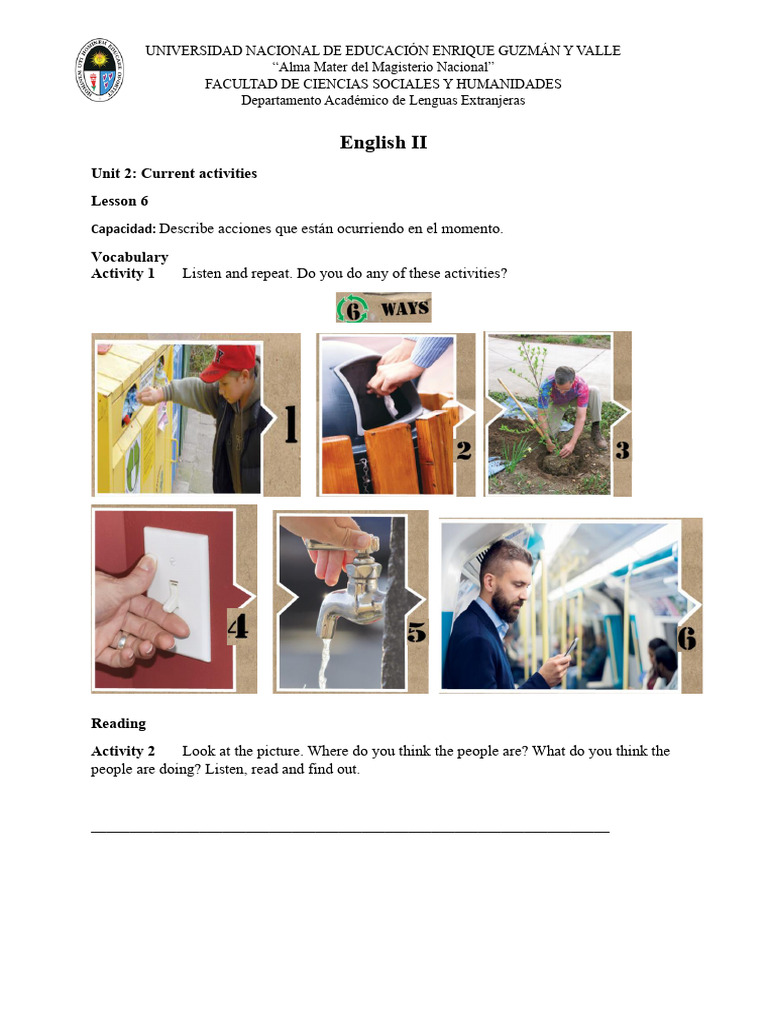 UNIVERSIDAD NACIONAL DE EDUCACIÓN ENRIQUE GUZMÁN Y VALLE
"Alma Mater del Magisterio Nacional"
FACULTAD DE CIENCIAS SOCIALES Y HUMANIDADES
Departamento Académico de Lenguas Extranjeras

English II

Unit 2: Current activities

Lesson 6

Capacidad: Describe acciones que están ocurriendo en el momento.

Vocabulary
Activity 1 Listen and repeat. Do you do any of these activities?

6 WAYS

1

2

3

4

5

6

Reading

Activity 2 Look at the picture. Where do you think the people are? What do you think the people are doing? Listen, read and find out.