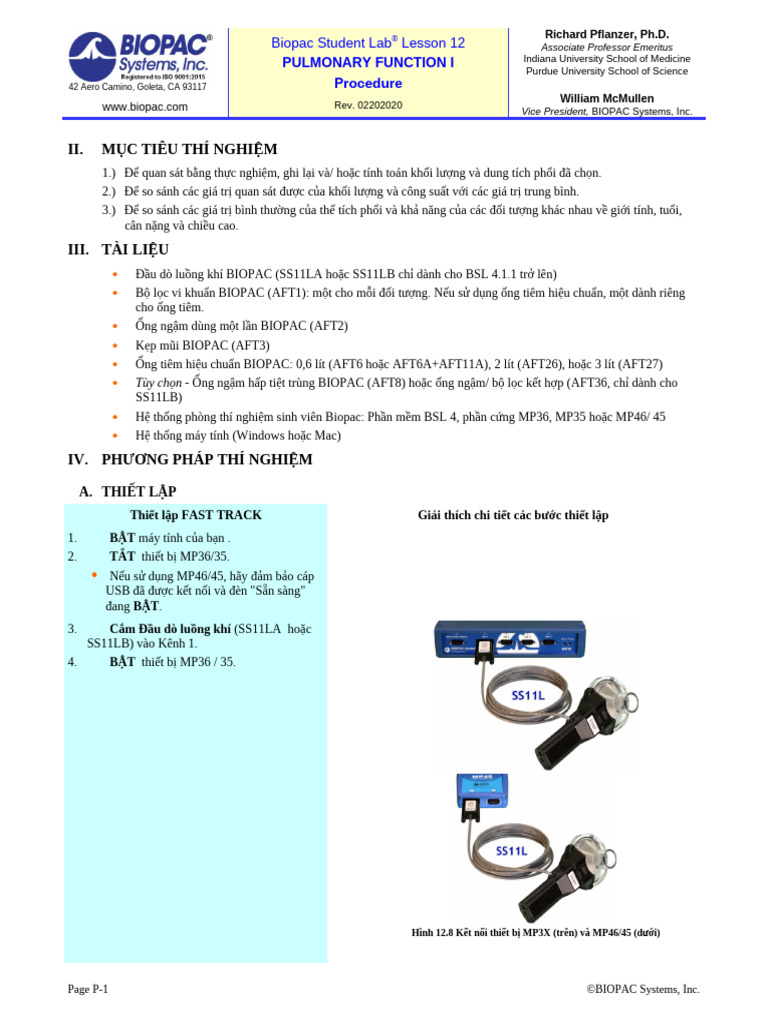 BIOPAC® Systems, Inc.
Registered to ISO 9001:2015
42 Aero Camino, Goleta, CA 93117
www.biopac.com

Biopac Student Lab® Lesson 12
PULMONARY FUNCTION I
Procedure
Rev. 02202020

Richard Pflanzer, Ph.D.
Associate Professor Emeritus
Indiana University School of Medicine
Purdue University School of Science

William McMullen
Vice President, BIOPAC Systems, Inc.

II. MỤC TIÊU THÍ NGHIỆM

1.) Để quan sát bằng thực nghiệm, ghi lại và/ hoặc tính toán khối lượng và dung tích phổi đã chọn.
2.) Để so sánh các giá trị quan sát được của khối lượng và công suất với các giá trị trung bình.
3.) Để so sánh các giá trị bình thường của thể tích phổi và khả năng của các đối tượng khác nhau về giới tính, tuổi, cân nặng và chiều cao.

III. TÀI LIỆU

• Đầu dò luồng khí BIOPAC (SS11LA hoặc SS11LB chỉ dành cho BSL 4.1.1 trở lên)
• Bộ lọc vi khuẩn BIOPAC (AFT1): một cho mỗi đối tượng. Nếu sử dụng ống tiêm hiệu chuẩn, một dành riêng cho ống tiêm.
• Ống ngậm dùng một lần BIOPAC (AFT2)
• Kẹp mũi BIOPAC (AFT3)
• Ống tiêm hiệu chuẩn BIOPAC: 0,6 lít (AFT6 hoặc AFT6A+AFT11A), 2 lít (AFT26), hoặc 3 lít (AFT27)
• Tùy chọn - Ống ngậm hấp tiệt trùng BIOPAC (AFT8) hoặc ống ngậm/ bộ lọc kết hợp (AFT36, chỉ dành cho SS11LB)
• Hệ thống phòng thí nghiệm sinh viên Biopac: Phần mềm BSL 4, phần cứng MP36, MP35 hoặc MP46/ 45
• Hệ thống máy tính (Windows hoặc Mac)

IV. PHƯƠNG PHÁP THÍ NGHIỆM

A. THIẾT LẬP

Thiết lập FAST TRACK

1. BẬT máy tính của bạn .
2. TẮT thiết bị MP36/35.
• Nếu sử dụng MP46/45, hãy đảm bảo cáp USB đã được kết nối và đèn "Sẵn sàng" đang BẬT.
3. Cắm Đầu dò luồng khí (SS11LA hoặc SS11LB) vào Kênh 1.
4. BẬT thiết bị MP36 / 35.

Giải thích chi tiết các bước thiết lập

SS11L

SS11L

Hình 12.8 Kết nối thiết bị MP3X (trên) và MP46/45 (dưới)

Page P-1
©BIOPAC Systems, Inc.