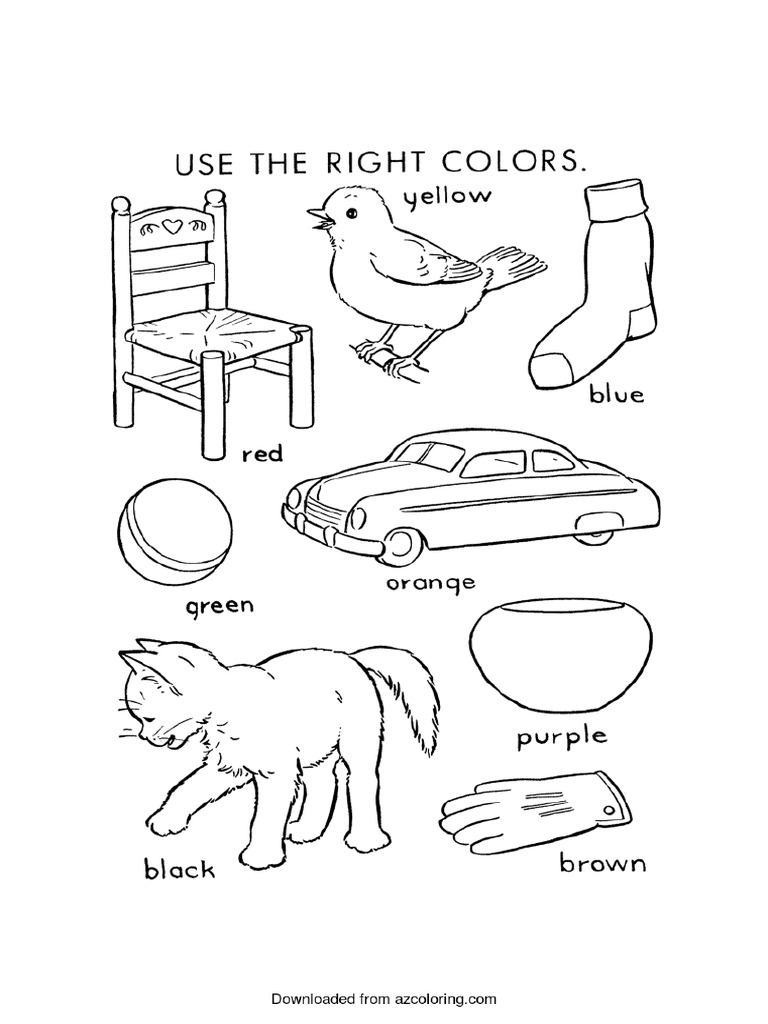 USE THE RIGHT COLORS.

yellow

blue

red

green

orange

purple

black

brown

Downloaded from azcoloring.com