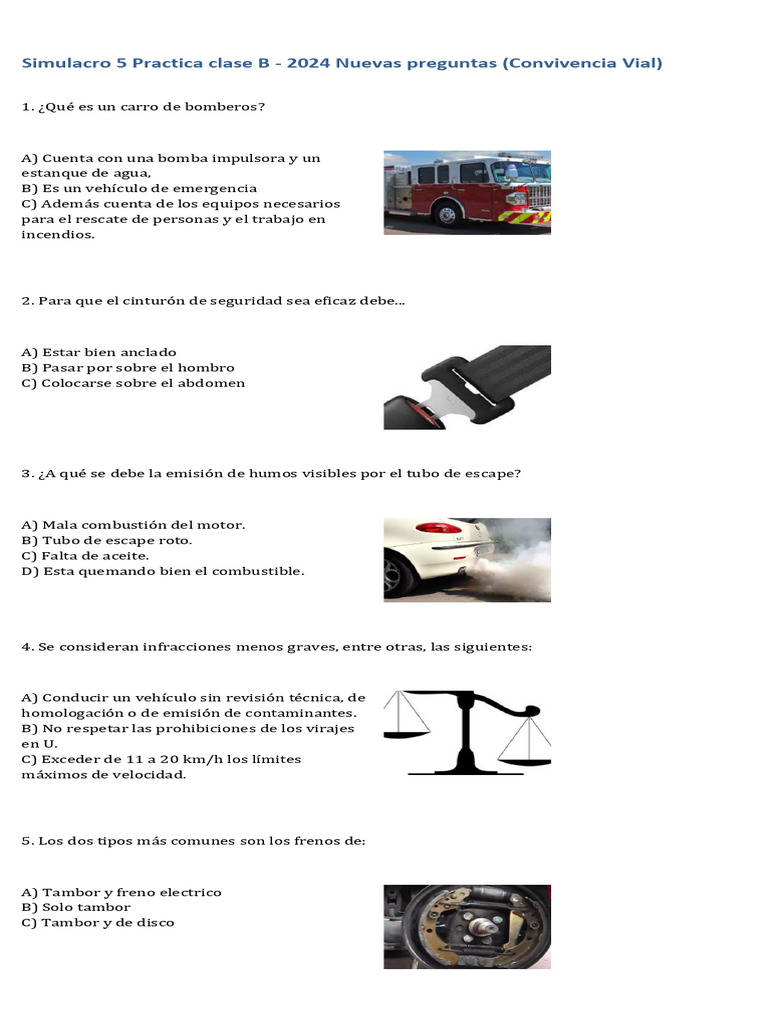 Simulacro 5 Practica clase B - 2024 Nuevas preguntas (Convivencia Vial)

1. ¿Qué es un carro de bomberos?

A) Cuenta con una bomba impulsora y un estanque de agua,
B) Es un vehículo de emergencia
C) Además cuenta de los equipos necesarios para el rescate de personas y el trabajo en incendios.

2. Para que el cinturón de seguridad sea eficaz debe...

A) Estar bien anclado
B) Pasar por sobre el hombro
C) Colocarse sobre el abdomen

3. ¿A qué se debe la emisión de humos visibles por el tubo de escape?

A) Mala combustión del motor.
B) Tubo de escape roto.
C) Falta de aceite.
D) Esta quemando bien el combustible.

4. Se consideran infracciones menos graves, entre otras, las siguientes:

A) Conducir un vehículo sin revisión técnica, de homologación o de emisión de contaminantes.
B) No respetar las prohibiciones de los virajes en U.
C) Exceder de 11 a 20 km/h los límites máximos de velocidad.

5. Los dos tipos más comunes son los frenos de:

A) Tambor y freno electrico
B) Solo tambor
C) Tambor y de disco