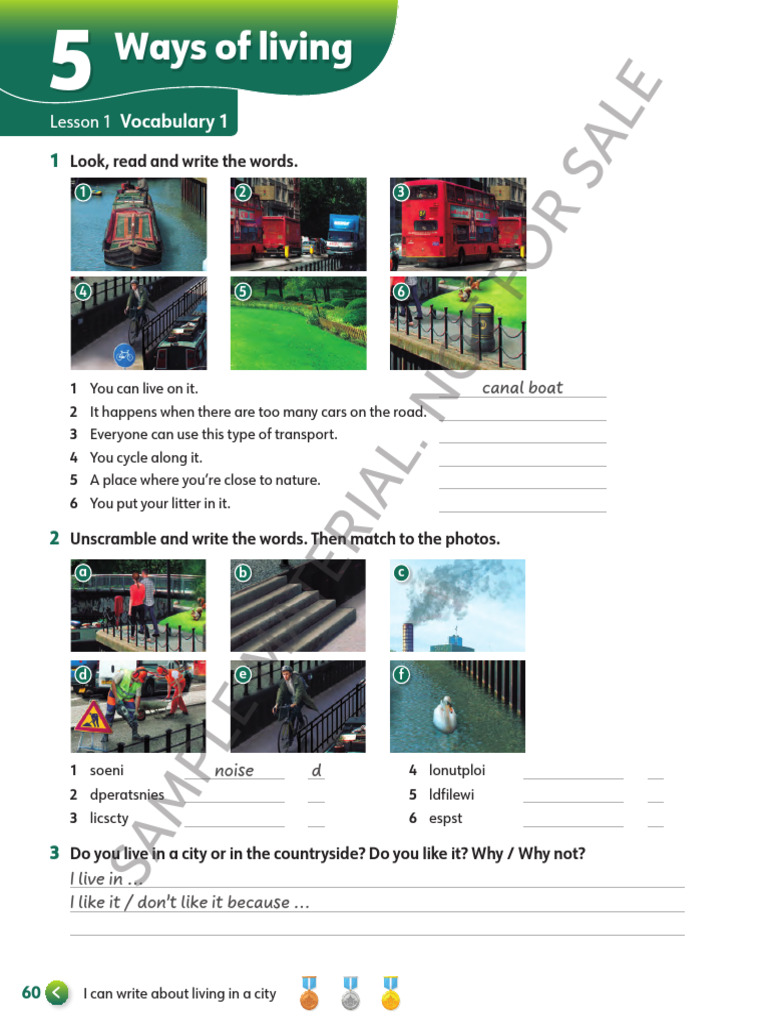 5 Ways of living

Lesson 1 Vocabulary 1

SAMPLE MATERIAL. NOT FOR SALE

1 Look, read and write the words.

1 2 3 4 5 6

1 You can live on it. canal boat
2 It happens when there are too many cars on the road.
3 Everyone can use this type of transport.
4 You cycle along it.
5 A place where you're close to nature.
6 You put your litter in it.

2 Unscramble and write the words. Then match to the photos.

a b c d e f

1 soeni noise d
2 dperatsnies
3 licscty
4 lonutploi
5 ldfilewi
6 espst

3 Do you live in a city or in the countryside? Do you like it? Why / Why not?
I live in …
I like it / don't like it because …

60 I can write about living in a city