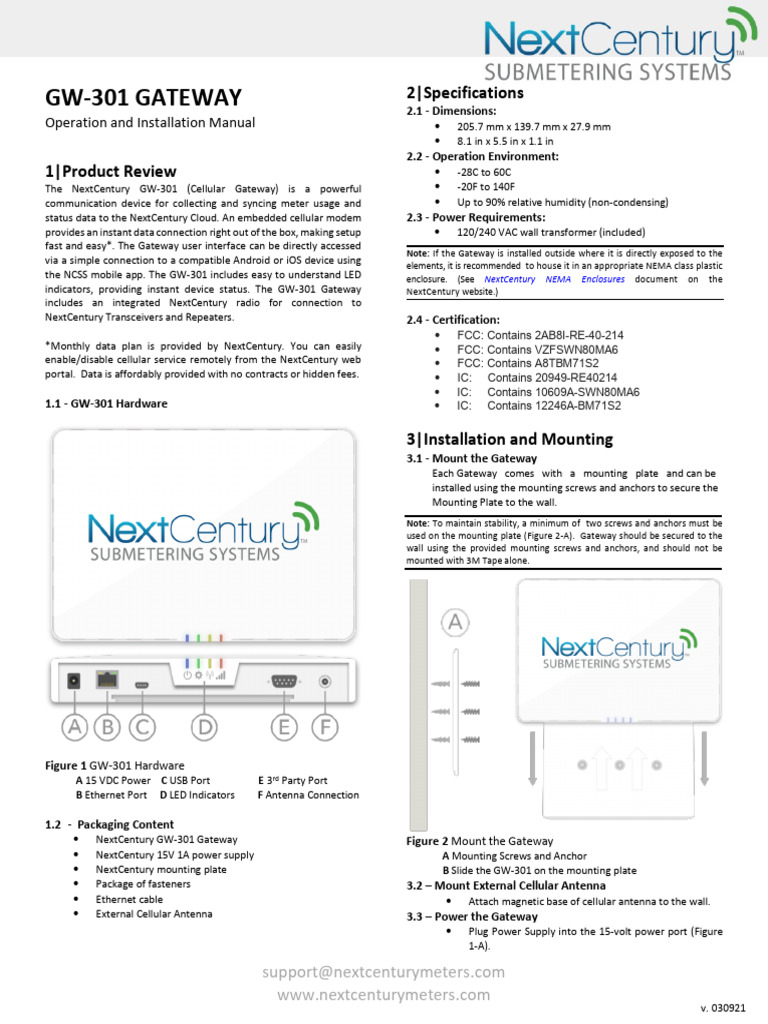 NextCentury™
SUBMETERING SYSTEMS

GW-301 GATEWAY

Operation and Installation Manual

1|Product Review

The NextCentury GW-301 (Cellular Gateway) is a powerful communication device for collecting and syncing meter usage and status data to the NextCentury Cloud. An embedded cellular modem provides an instant data connection right out of the box, making setup fast and easy*. The Gateway user interface can be directly accessed via a simple connection to a compatible Android or iOS device using the NCSS mobile app. The GW-301 includes easy to understand LED indicators, providing instant device status. The GW-301 Gateway includes an integrated NextCentury radio for connection to NextCentury Transceivers and Repeaters.

*Monthly data plan is provided by NextCentury. You can easily enable/disable cellular service remotely from the NextCentury web portal. Data is affordably provided with no contracts or hidden fees.

1.1 - GW-301 Hardware

NextCentury™
SUBMETERING SYSTEMS

A B C D E F

Figure 1 GW-301 Hardware
A 15 VDC Power C USB Port E 3rd Party Port
B Ethernet Port D LED Indicators F Antenna Connection

1.2 - Packaging Content
• NextCentury GW-301 Gateway
• NextCentury 15V 1A power supply
• NextCentury mounting plate
• Package of fasteners
• Ethernet cable
• External Cellular Antenna

2|Specifications

2.1 - Dimensions:
• 205.7 mm x 139.7 mm x 27.9 mm
• 8.1 in x 5.5 in x 1.1 in

2.2 - Operation Environment:
• -28C to 60C
• -20F to 140F
• Up to 90% relative humidity (non-condensing)

2.3 - Power Requirements:
• 120/240 VAC wall transformer (included)

Note: If the Gateway is installed outside where it is directly exposed to the elements, it is recommended to house it in an appropriate NEMA class plastic enclosure. (See NextCentury NEMA Enclosures document on the NextCentury website.)

2.4 - Certification:
• FCC: Contains 2AB8I-RE-40-214
• FCC: Contains VZFSWN80MA6
• FCC: Contains A8TBM71S2
• IC: Contains 20949-RE40214
• IC: Contains 10609A-SWN80MA6
• IC: Contains 12246A-BM71S2

3|Installation and Mounting

3.1 - Mount the Gateway
Each Gateway comes with a mounting plate and can be installed using the mounting screws and anchors to secure the Mounting Plate to the wall.

Note: To maintain stability, a minimum of two screws and anchors must be used on the mounting plate (Figure 2-A). Gateway should be secured to the wall using the provided mounting screws and anchors, and should not be mounted with 3M Tape alone.

A

NextCentury™
SUBMETERING SYSTEMS

Figure 2 Mount the Gateway
A Mounting Screws and Anchor
B Slide the GW-301 on the mounting plate

3.2 – Mount External Cellular Antenna
• Attach magnetic base of cellular antenna to the wall.

3.3 – Power the Gateway
• Plug Power Supply into the 15-volt power port (Figure 1-A).

support@nextcenturymeters.com
www.nextcenturymeters.com

v. 030921