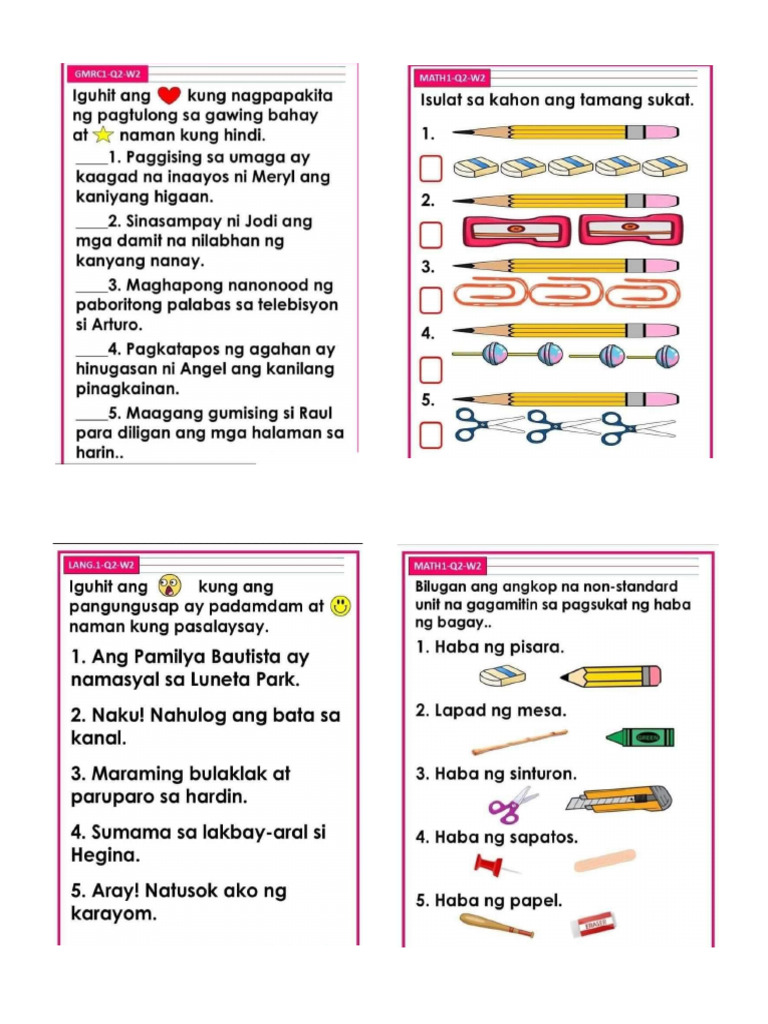 GMRC1-Q2-W2

Iguhit ang kung nagpapakita ng pagtulong sa gawing bahay at naman kung hindi.

____1. Paggising sa umaga ay kaagad na inaayos ni Meryl ang kaniyang higaan.

____2. Sinasampay ni Jodi ang mga damit na nilabhan ng kanyang nanay.

____3. Maghapong nanonood ng paboritong palabas sa telebisyon si Arturo.

____4. Pagkatapos ng agahan ay hinugasan ni Angel ang kanilang pinagkainan.

____5. Maagang gumising si Raul para diligan ang mga halaman sa harin..

MATH1-Q2-W2

Isulat sa kahon ang tamang sukat.

1.

2.

3.

4.

5.

LANG.1-Q2-W2

Iguhit ang kung ang pangungusap ay padamdam at naman kung pasalaysay.

1. Ang Pamilya Bautista ay namasyal sa Luneta Park.

2. Naku! Nahulog ang bata sa kanal.

3. Maraming bulaklak at paruparo sa hardin.

4. Sumama sa lakbay-aral si Hegina.

5. Aray! Natusok ako ng karayom.

MATH1-Q2-W2

Bilugan ang angkop na non-standard unit na gagamitin sa pagsukat ng haba ng bagay..

1. Haba ng pisara.

2. Lapad ng mesa.

GREEN

3. Haba ng sinturon.

4. Haba ng sapatos.

5. Haba ng papel.

ERASER