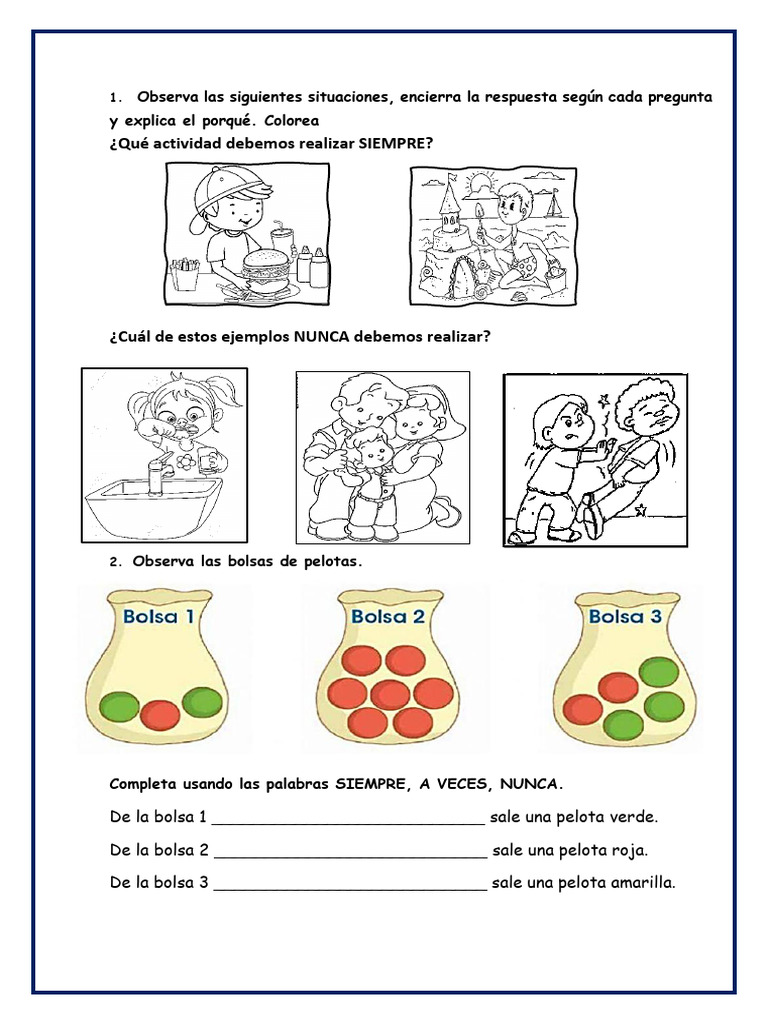 1. Observa las siguientes situaciones, encierra la respuesta según cada pregunta y explica el porqué. Colorea

¿Qué actividad debemos realizar SIEMPRE?

¿Cuál de estos ejemplos NUNCA debemos realizar?

2. Observa las bolsas de pelotas.

Bolsa 1

Bolsa 2

Bolsa 3

Completa usando las palabras SIEMPRE, A VECES, NUNCA.

De la bolsa 1 ____________________________ sale una pelota verde.

De la bolsa 2 ____________________________ sale una pelota roja.

De la bolsa 3 ____________________________ sale una pelota amarilla.