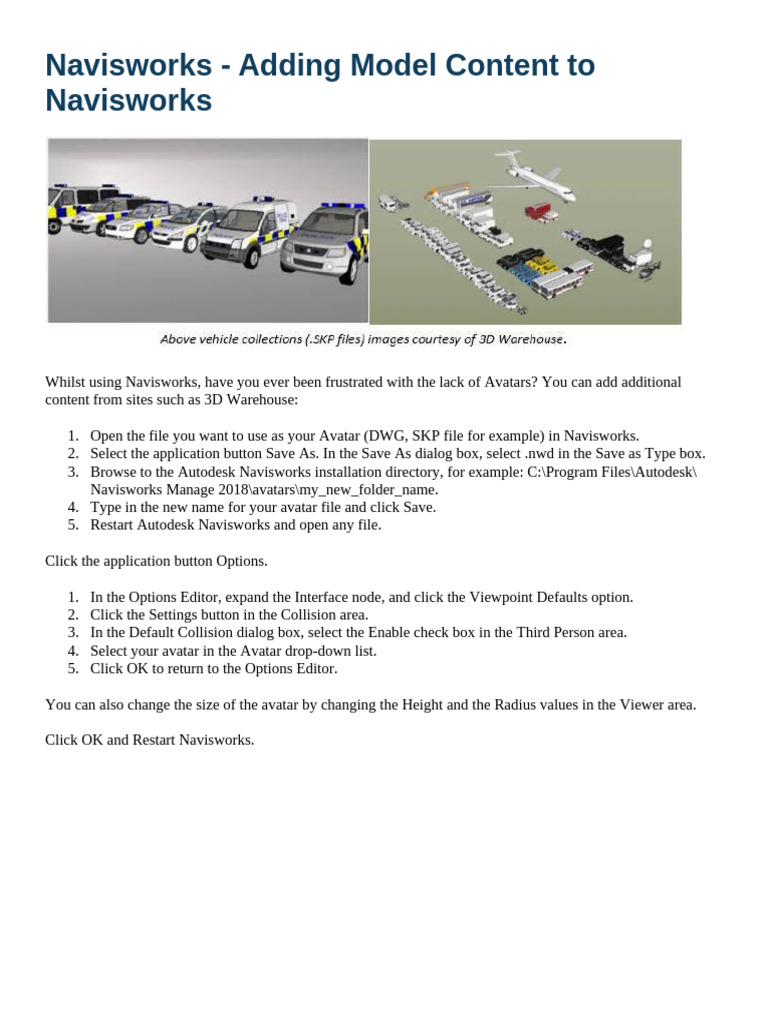 Navisworks - Adding Model Content to Navisworks

Above vehicle collections (.SKP files) images courtesy of 3D Warehouse.

Whilst using Navisworks, have you ever been frustrated with the lack of Avatars? You can add additional content from sites such as 3D Warehouse:

1. Open the file you want to use as your Avatar (DWG, SKP file for example) in Navisworks.
2. Select the application button Save As. In the Save As dialog box, select .nwd in the Save as Type box.
3. Browse to the Autodesk Navisworks installation directory, for example: C:\Program Files\Autodesk\Navisworks Manage 2018\avatars\my_new_folder_name.
4. Type in the new name for your avatar file and click Save.
5. Restart Autodesk Navisworks and open any file.

Click the application button Options.

1. In the Options Editor, expand the Interface node, and click the Viewpoint Defaults option.
2. Click the Settings button in the Collision area.
3. In the Default Collision dialog box, select the Enable check box in the Third Person area.
4. Select your avatar in the Avatar drop-down list.
5. Click OK to return to the Options Editor.

You can also change the size of the avatar by changing the Height and the Radius values in the Viewer area.

Click OK and Restart Navisworks.