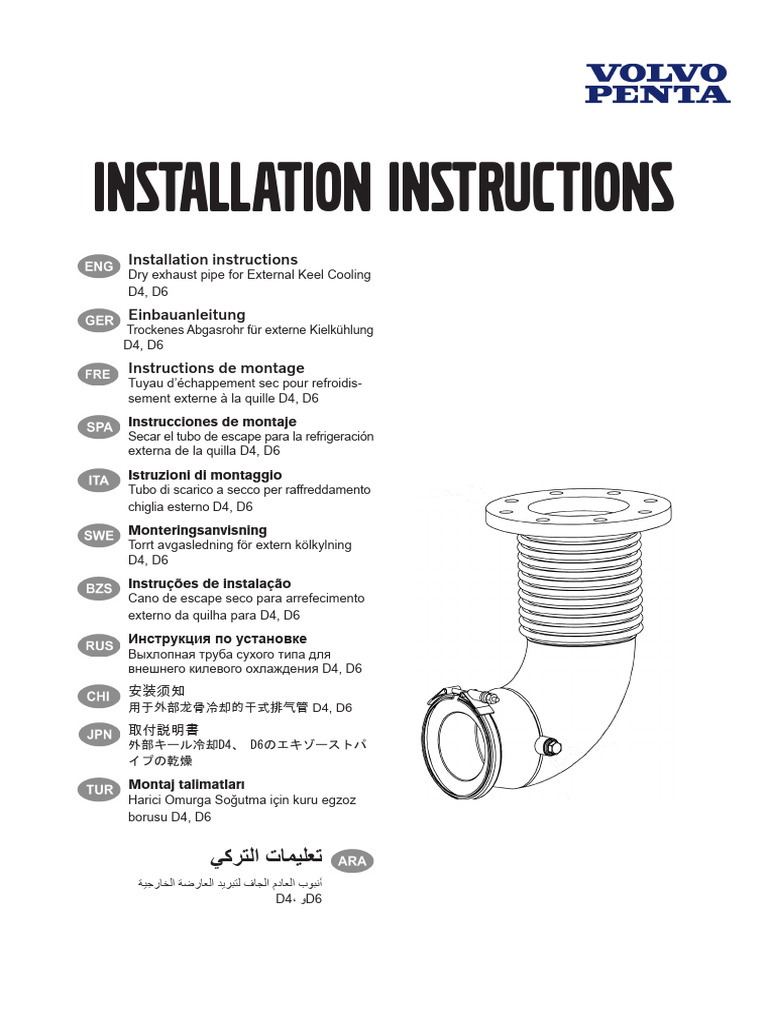 VOLVO PENTA

INSTALLATION INSTRUCTIONS

ENG Installation instructions
Dry exhaust pipe for External Keel Cooling D4, D6

GER Einbauanleitung
Trockenes Abgasrohr für externe Kielkühlung D4, D6

FRE Instructions de montage
Tuyau d'échappement sec pour refroidissement externe à la quille D4, D6

SPA Instrucciones de montaje
Secar el tubo de escape para la refrigeración externa de la quilla D4, D6

ITA Istruzioni di montaggio
Tubo di scarico a secco per raffreddamento chiglia esterno D4, D6

SWE Monteringsanvisning
Torrt avgasledning för extern kölkylning D4, D6

BZS Instruções de instalação
Cano de escape seco para arrefecimento externo da quilha para D4, D6

RUS Инструкция по установке
Выхлопная труба сухого типа для внешнего килевого охлаждения D4, D6

CHI 安装须知
用于外部龙骨冷却的干式排气管 D4, D6

JPN 取付説明書
外部キール冷却D4、 D6のエキゾーストパイプの乾燥

TUR Montaj talimatları
Harici Omurga Soğutma için kuru egzoz borusu D4, D6

ARA تعليمات التركي
أنبوب العادم الجاف لتبريد العارضة الخارجية D4، وD6