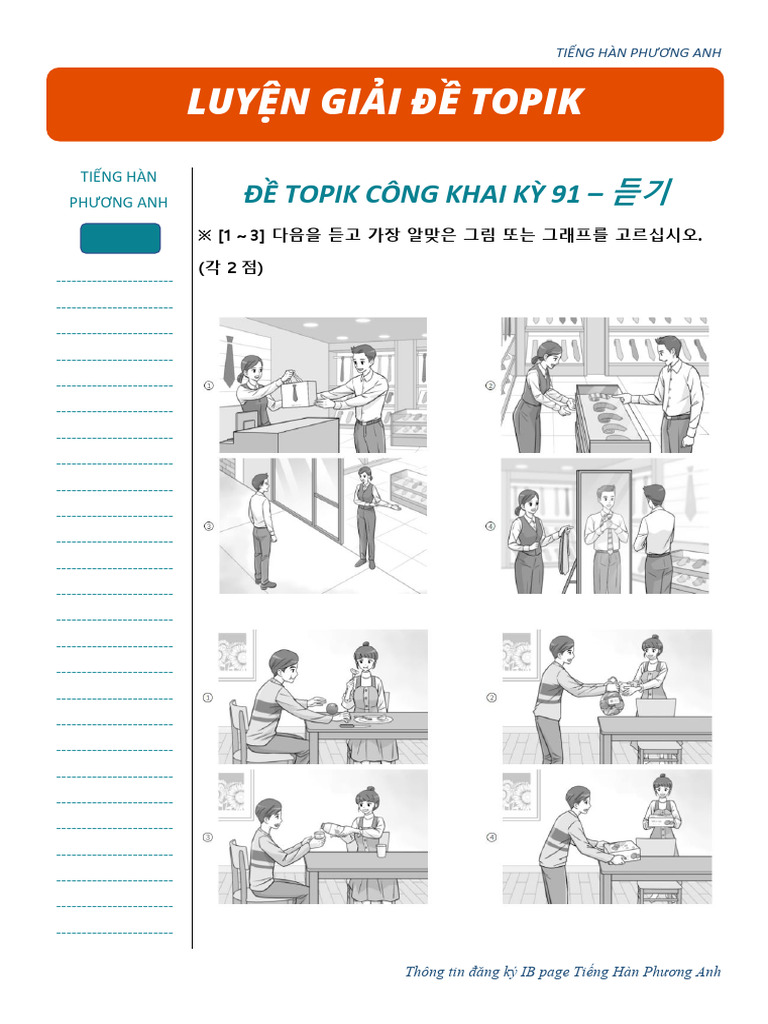 TIẾNG HÀN PHƯƠNG ANH

LUYỆN GIẢI ĐỀ TOPIK

TIẾNG HÀN PHƯƠNG ANH

ĐỀ TOPIK CÔNG KHAI KỲ 91 – 듣기

※ [1 ~ 3] 다음을 듣고 가장 알맞은 그림 또는 그래프를 고르십시오. (각 2 점)

①

②

③

④

①

②

③

④

Thông tin đăng ký IB page Tiếng Hàn Phương Anh