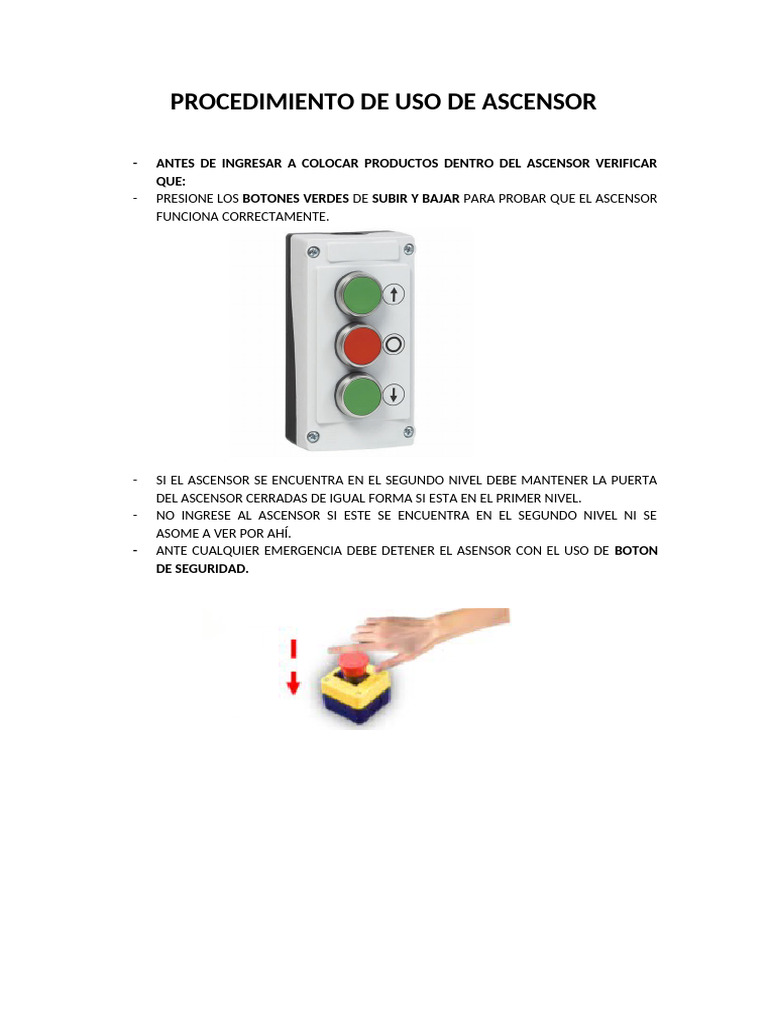 PROCEDIMIENTO DE USO DE ASCENSOR

- ANTES DE INGRESAR A COLOCAR PRODUCTOS DENTRO DEL ASCENSOR VERIFICAR QUE:
- PRESIONE LOS BOTONES VERDES DE SUBIR Y BAJAR PARA PROBAR QUE EL ASCENSOR FUNCIONA CORRECTAMENTE.

- SI EL ASCENSOR SE ENCUENTRA EN EL SEGUNDO NIVEL DEBE MANTENER LA PUERTA DEL ASCENSOR CERRADAS DE IGUAL FORMA SI ESTA EN EL PRIMER NIVEL.
- NO INGRESE AL ASCENSOR SI ESTE SE ENCUENTRA EN EL SEGUNDO NIVEL NI SE ASOME A VER POR AHÍ.
- ANTE CUALQUIER EMERGENCIA DEBE DETENER EL ASENSOR CON EL USO DE BOTON DE SEGURIDAD.