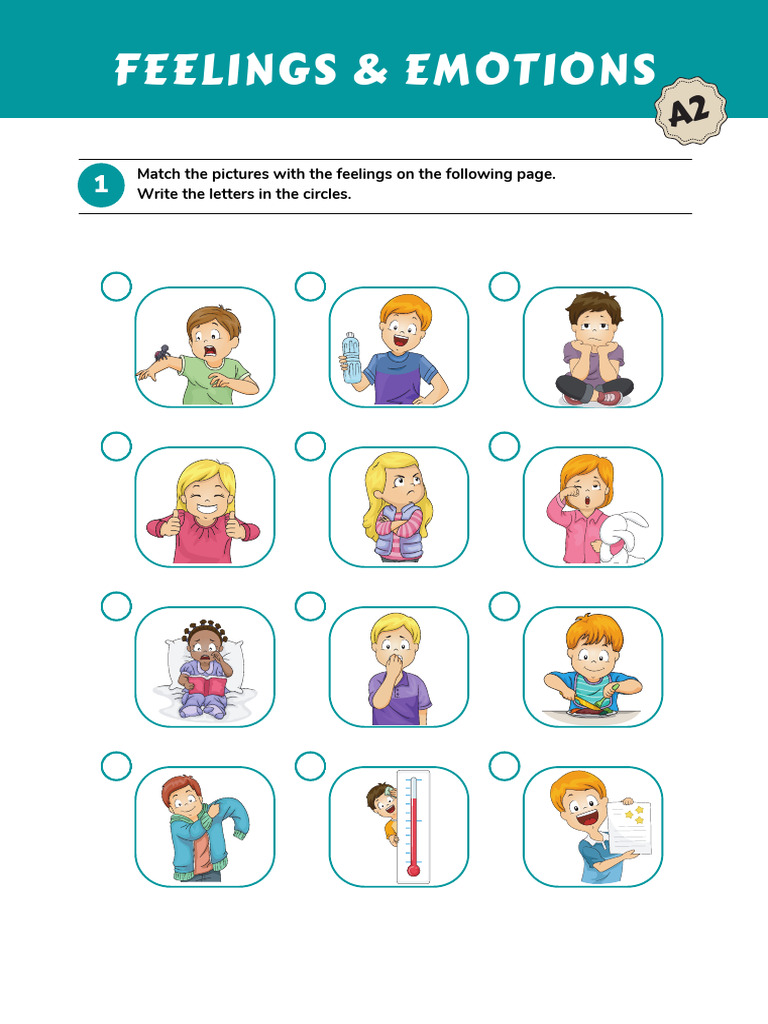 FEELINGS & EMOTIONS

A2

1 Match the pictures with the feelings on the following page. Write the letters in the circles.