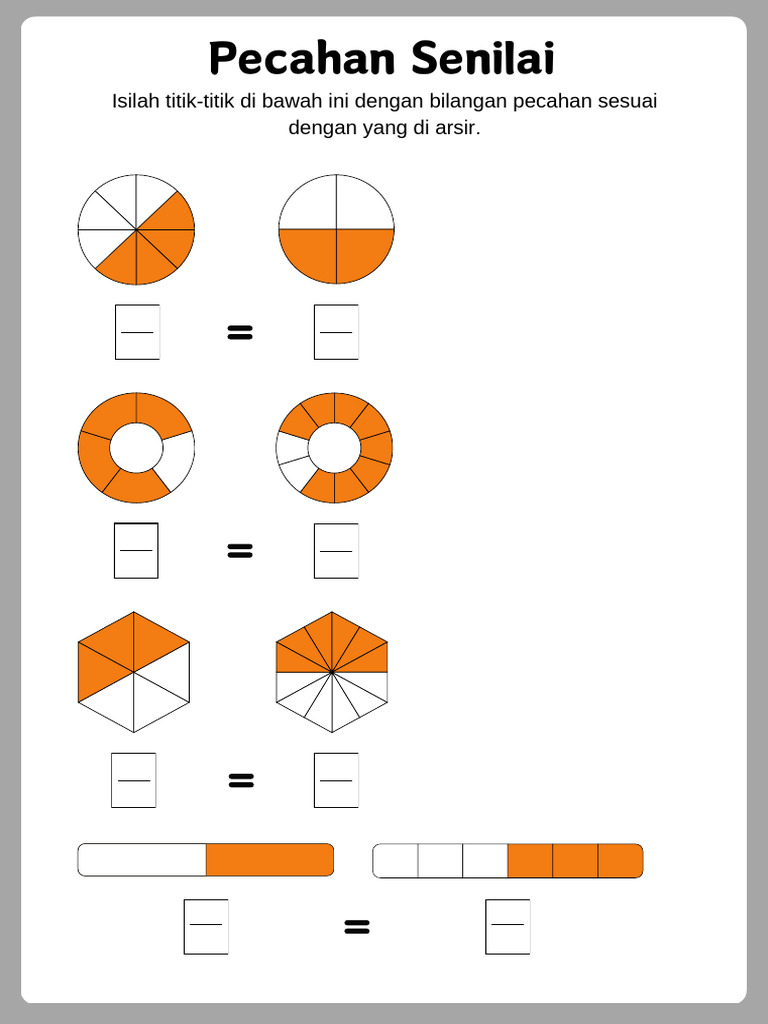 Pecahan Senilai

Isilah titik-titik di bawah ini dengan bilangan pecahan sesuai dengan yang di arsir.

=

=

=

=