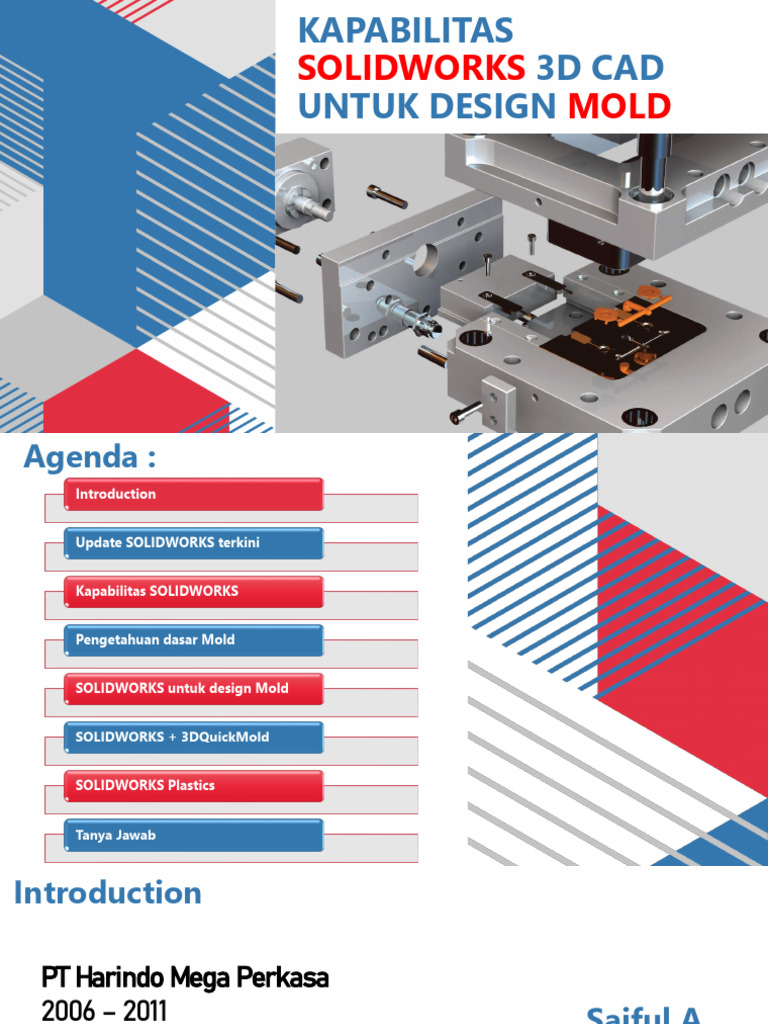 KAPABILITAS SOLIDWORKS 3D CAD UNTUK DESIGN MOLD

Agenda :

Introduction

Update SOLIDWORKS terkini

Kapabilitas SOLIDWORKS

Pengetahuan dasar Mold

SOLIDWORKS untuk design Mold

SOLIDWORKS + 3DQuickMold

SOLIDWORKS Plastics

Tanya Jawab

Introduction

PT Harindo Mega Perkasa
2006 – 2011

Saiful A