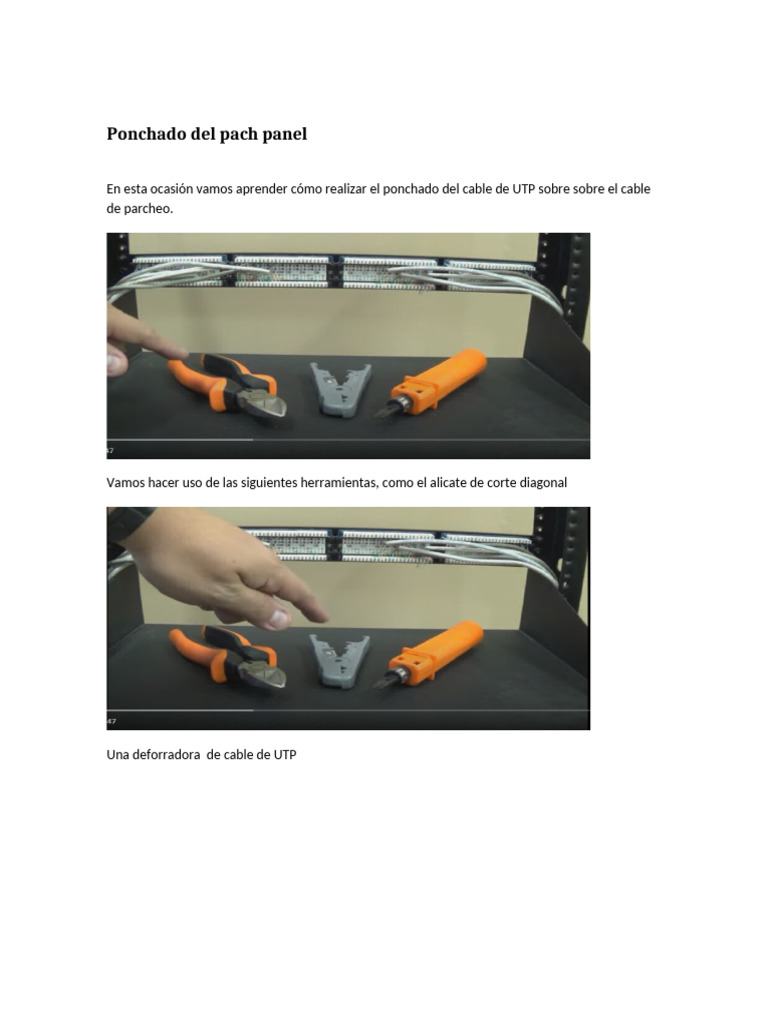 Ponchado del pach panel

En esta ocasión vamos aprender cómo realizar el ponchado del cable de UTP sobre sobre el cable de parcheo.

Vamos hacer uso de las siguientes herramientas, como el alicate de corte diagonal

Una deforradora de cable de UTP