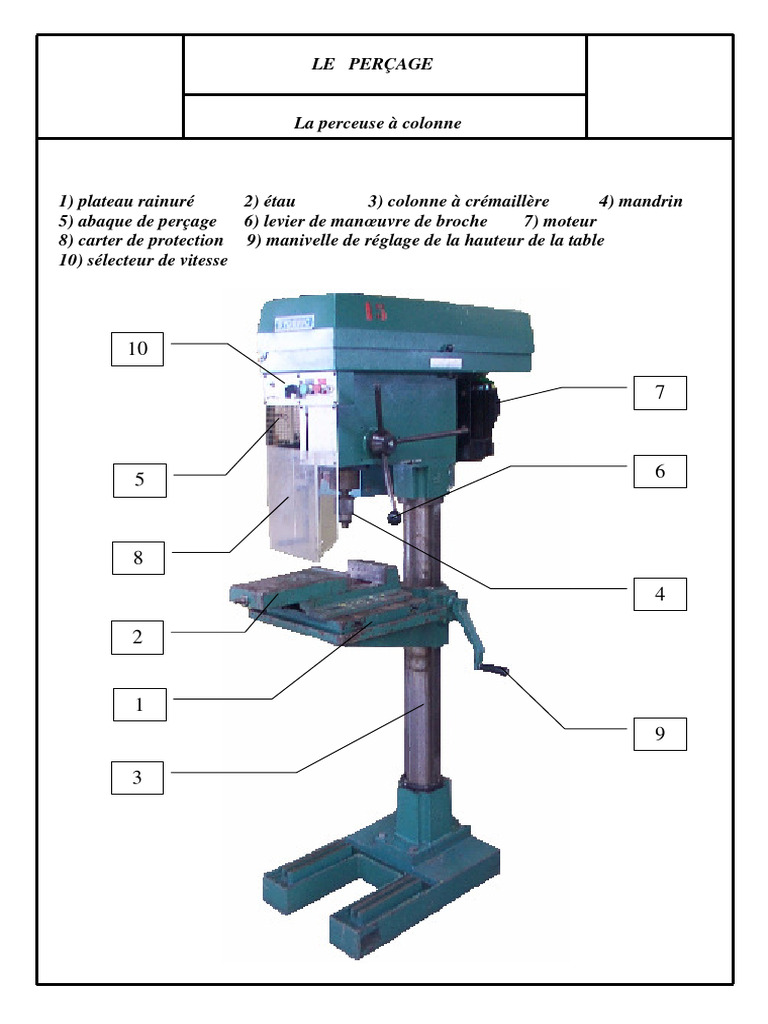 LE PERÇAGE

La perceuse à colonne

1) plateau rainuré 2) étau 3) colonne à crémaillère 4) mandrin
5) abaque de perçage 6) levier de manœuvre de broche 7) moteur
8) carter de protection 9) manivelle de réglage de la hauteur de la table
10) sélecteur de vitesse

15

10
7
5
6
8
4
2
1
9
3