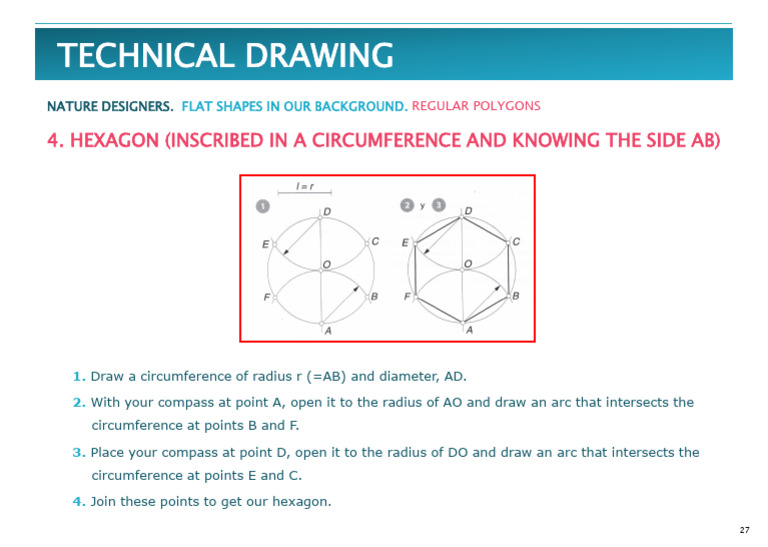 TECHNICAL DRAWING

NATURE DESIGNERS. FLAT SHAPES IN OUR BACKGROUND. REGULAR POLYGONS

4. HEXAGON (INSCRIBED IN A CIRCUMFERENCE AND KNOWING THE SIDE AB)

$l = r$

1

D
E
C
O
F
B
A

2 y 3

D
E
C
O
F
B
A

1. Draw a circumference of radius r (=AB) and diameter, AD.

2. With your compass at point A, open it to the radius of AO and draw an arc that intersects the circumference at points B and F.

3. Place your compass at point D, open it to the radius of DO and draw an arc that intersects the circumference at points E and C.

4. Join these points to get our hexagon.

27