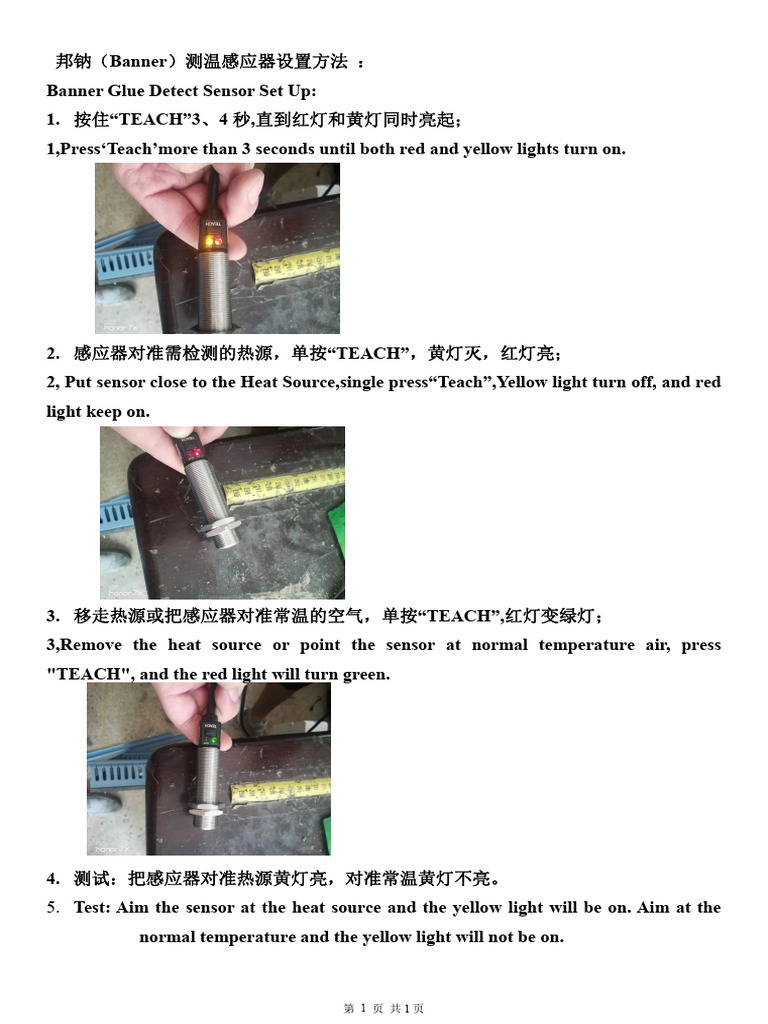 邦纳（Banner）测温感应器设置方法 ：

Banner Glue Detect Sensor Set Up:

1. 按住“TEACH”3、4 秒,直到红灯和黄灯同时亮起；

1,Press‘Teach’more than 3 seconds until both red and yellow lights turn on.

2. 感应器对准需检测的热源，单按“TEACH”，黄灯灭，红灯亮；

2, Put sensor close to the Heat Source,single press“Teach”,Yellow light turn off, and red light keep on.

3. 移走热源或把感应器对准常温的空气，单按“TEACH”,红灯变绿灯；

3,Remove the heat source or point the sensor at normal temperature air, press "TEACH", and the red light will turn green.

4. 测试：把感应器对准热源黄灯亮，对准常温黄灯不亮。

5. Test: Aim the sensor at the heat source and the yellow light will be on. Aim at the normal temperature and the yellow light will not be on.

第 1 页 共 1 页