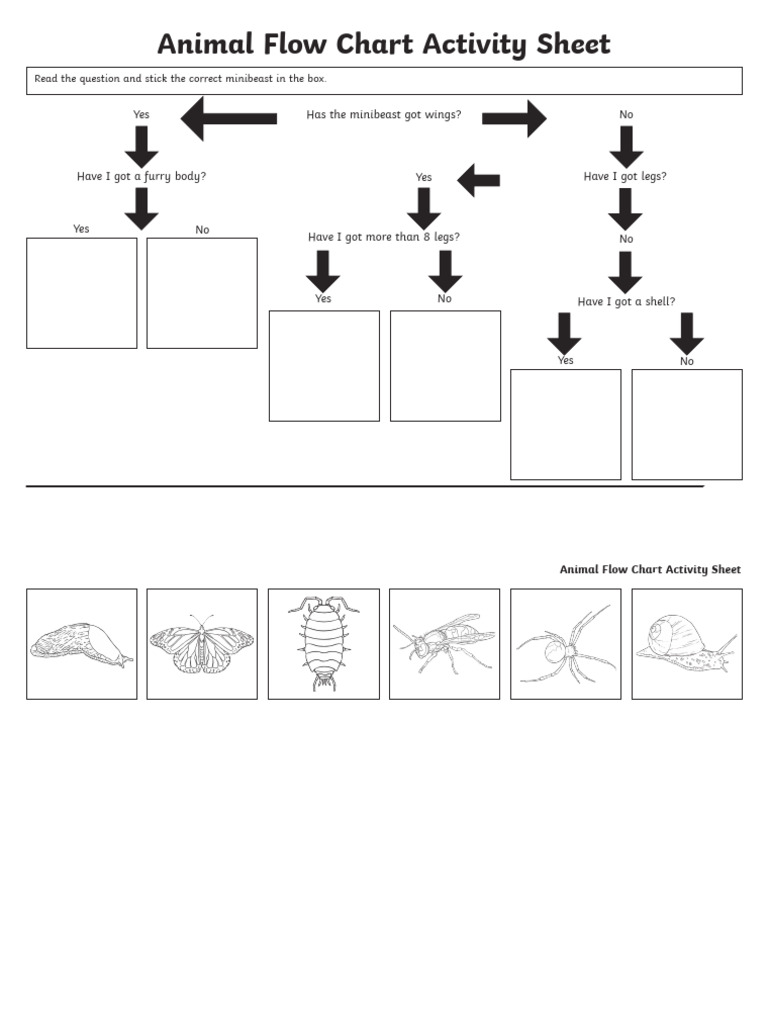 Animal Flow Chart Activity Sheet

Read the question and stick the correct minibeast in the box.

Yes

Has the minibeast got wings?

No

Have I got a furry body?

Yes

Have I got legs?

Yes

No

Have I got more than 8 legs?

No

Yes

No

Have I got a shell?

Yes

No

Animal Flow Chart Activity Sheet