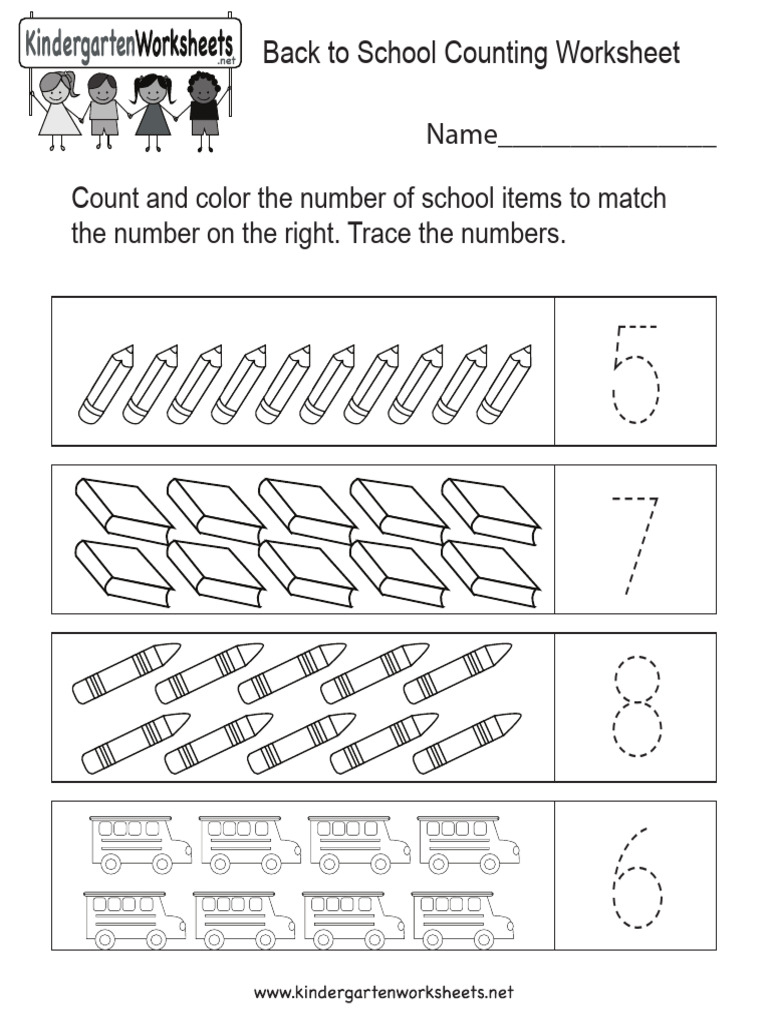 KindergartenWorksheets .net

Back to School Counting Worksheet

Name_______________

Count and color the number of school items to match the number on the right. Trace the numbers.

5

7

8

6

www.kindergartenworksheets.net