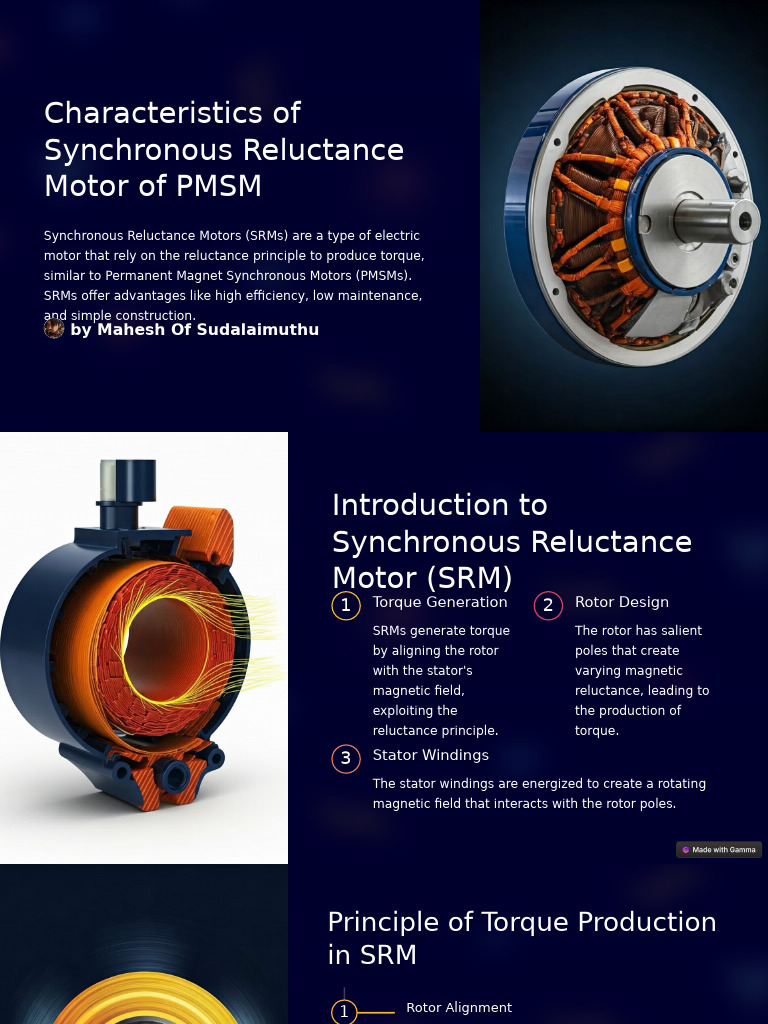 Characteristics of Synchronous Reluctance Motor of PMSM

Synchronous Reluctance Motors (SRMs) are a type of electric motor that rely on the reluctance principle to produce torque, similar to Permanent Magnet Synchronous Motors (PMSMs). SRMs offer advantages like high efficiency, low maintenance, and simple construction.

by Mahesh Of Sudalaimuthu

Introduction to Synchronous Reluctance Motor (SRM)

1 Torque Generation

SRMs generate torque by aligning the rotor with the stator's magnetic field, exploiting the reluctance principle.

2 Rotor Design

The rotor has salient poles that create varying magnetic reluctance, leading to the production of torque.

3 Stator Windings

The stator windings are energized to create a rotating magnetic field that interacts with the rotor poles.

Made with Gamma

Principle of Torque Production in SRM

1 Rotor Alignment