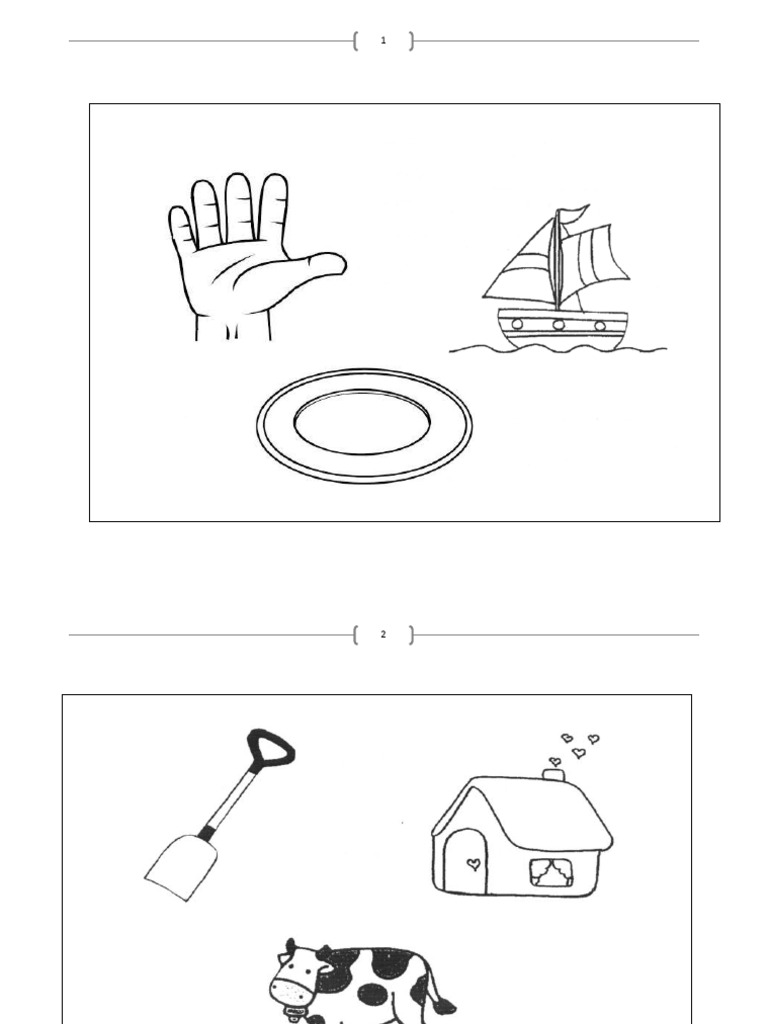 1

2