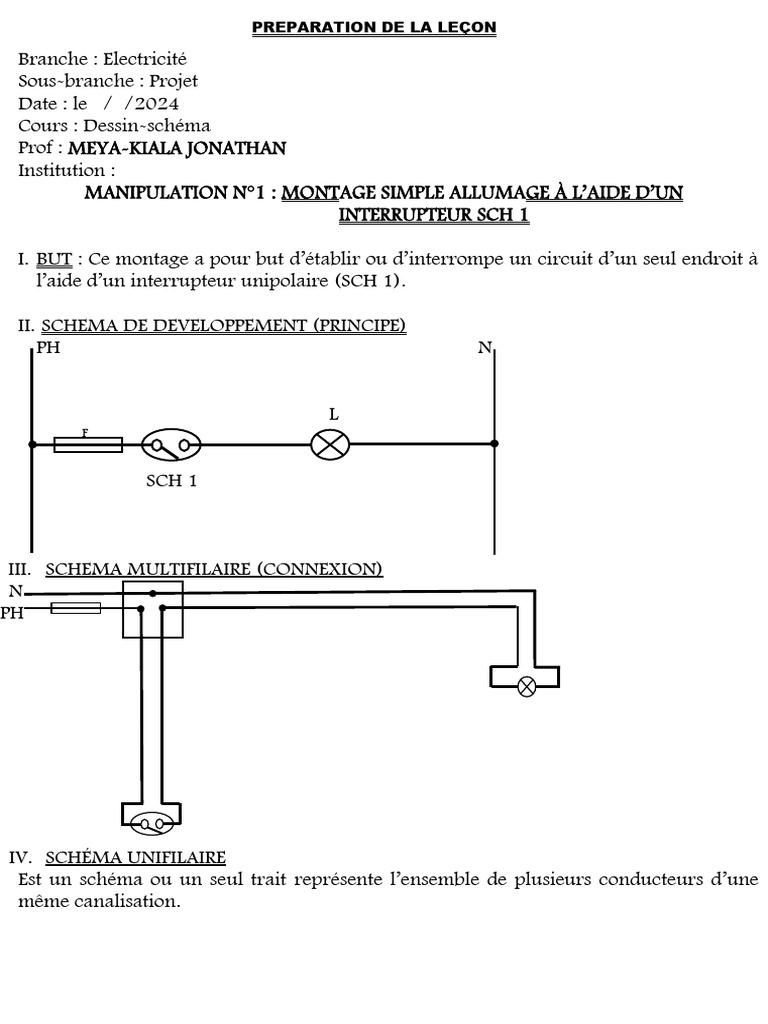 PREPARATION DE LA LEÇON

Branche : Electricité
Sous-branche : Projet
Date : le / /2024
Cours : Dessin-schéma
Prof : MEYA-KIALA JONATHAN
Institution :

MANIPULATION N°1 : MONTAGE SIMPLE ALLUMAGE À L'AIDE D'UN INTERRUPTEUR SCH 1

I. BUT : Ce montage a pour but d'établir ou d'interrompe un circuit d'un seul endroit à l'aide d'un interrupteur unipolaire (SCH 1).

II. SCHEMA DE DEVELOPPEMENT (PRINCIPE)

PH

N

F

L

SCH 1

III. SCHEMA MULTIFILAIRE (CONNEXION)

N

PH

IV. SCHÉMA UNIFILAIRE

Est un schéma ou un seul trait représente l'ensemble de plusieurs conducteurs d'une même canalisation.