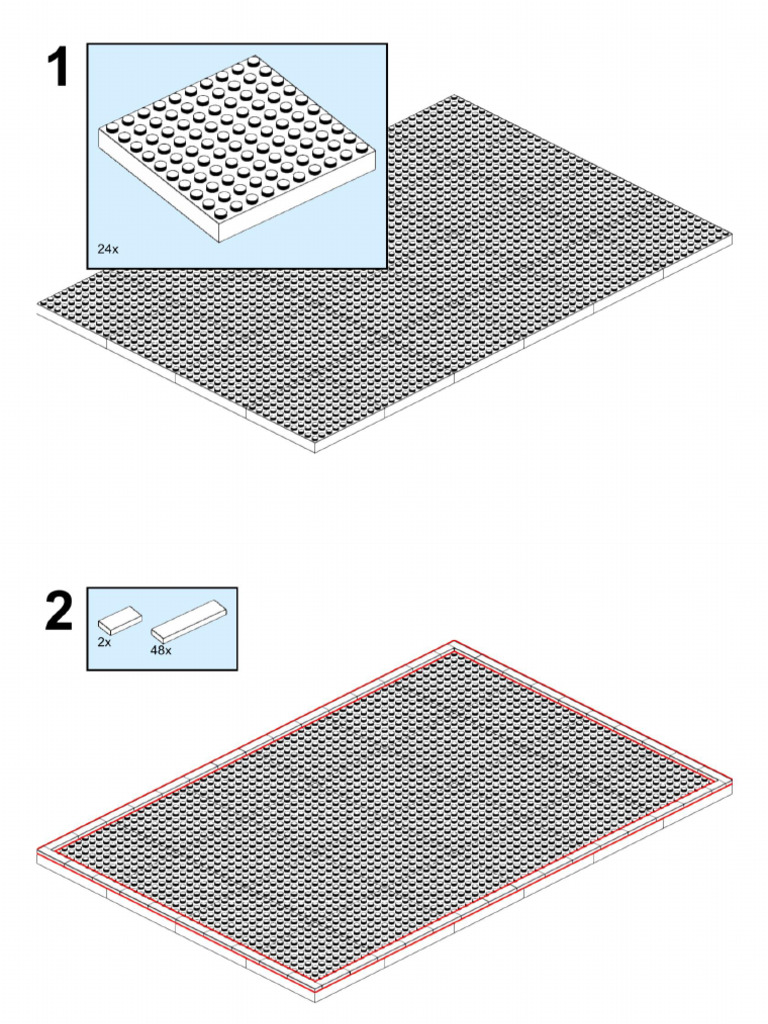 1

24x

2

2x

48x