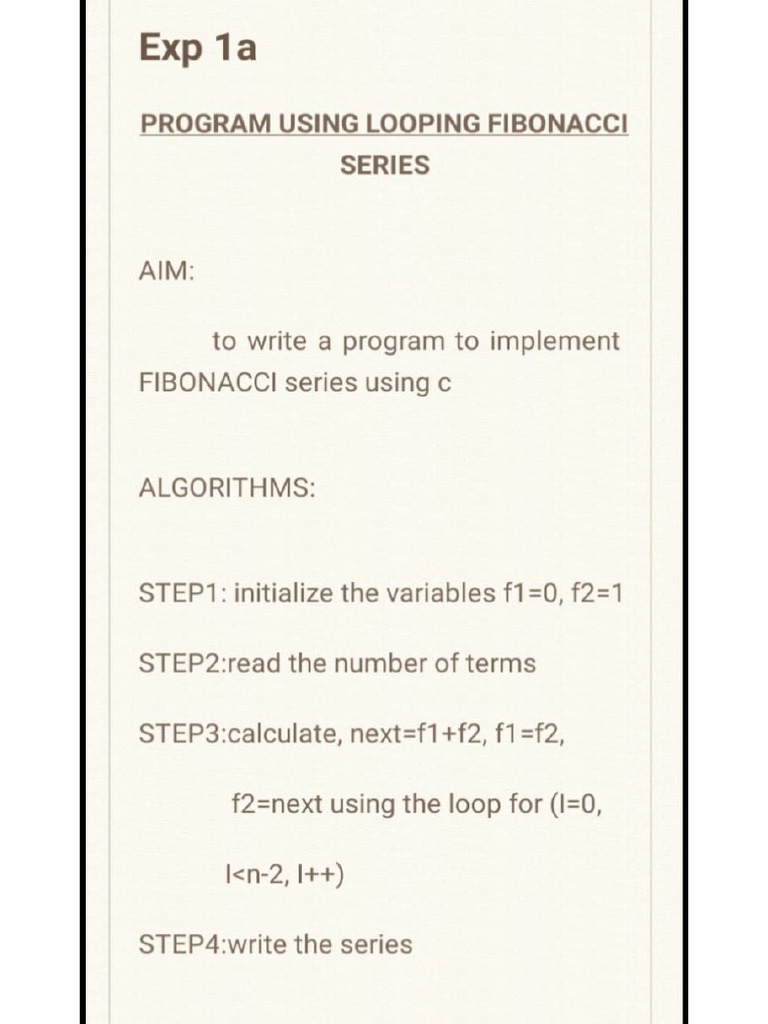 Exp 1a

PROGRAM USING LOOPING FIBONACCI SERIES

AIM:

to write a program to implement FIBONACCI series using c

ALGORITHMS:

STEP1: initialize the variables f1=0, f2=1

STEP2:read the number of terms

STEP3:calculate, next=f1+f2, f1=f2,

f2=next using the loop for (I=0,

I<n-2, I++)

STEP4:write the series