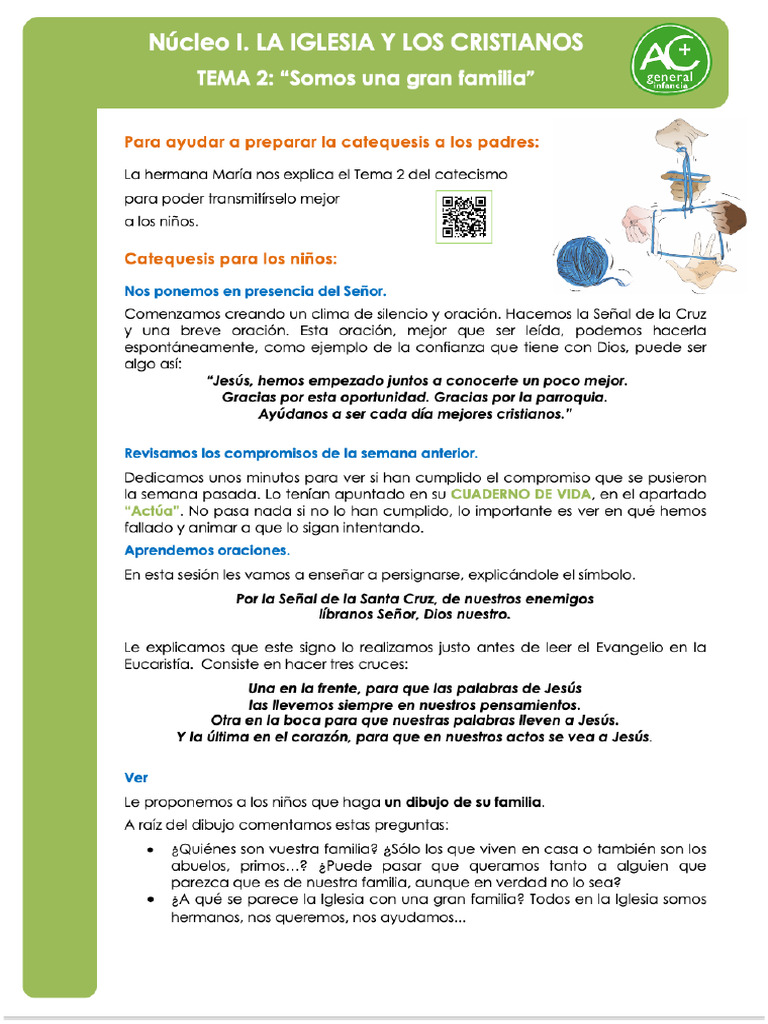 Núcleo I. LA IGLESIA Y LOS CRISTIANOS
TEMA 2: "Somos una gran familia"

AC+ general infancia

Para ayudar a preparar la catequesis a los padres:

La hermana María nos explica el Tema 2 del catecismo para poder transmitírselo mejor a los niños.

Catequesis para los niños:

Nos ponemos en presencia del Señor.

Comenzamos creando un clima de silencio y oración. Hacemos la Señal de la Cruz y una breve oración. Esta oración, mejor que ser leída, podemos hacerla espontáneamente, como ejemplo de la confianza que tiene con Dios, puede ser algo así:

"Jesús, hemos empezado juntos a conocerte un poco mejor.
Gracias por esta oportunidad. Gracias por la parroquia.
Ayúdanos a ser cada día mejores cristianos."

Revisamos los compromisos de la semana anterior.

Dedicamos unos minutos para ver si han cumplido el compromiso que se pusieron la semana pasada. Lo tenían apuntado en su CUADERNO DE VIDA, en el apartado "Actúa". No pasa nada si no lo han cumplido, lo importante es ver en qué hemos fallado y animar a que lo sigan intentando.

Aprendemos oraciones.

En esta sesión les vamos a enseñar a persignarse, explicándole el símbolo.

Por la Señal de la Santa Cruz, de nuestros enemigos
líbranos Señor, Dios nuestro.

Le explicamos que este signo lo realizamos justo antes de leer el Evangelio en la Eucaristía. Consiste en hacer tres cruces:

Una en la frente, para que las palabras de Jesús
las llevemos siempre en nuestros pensamientos.
Otra en la boca para que nuestras palabras lleven a Jesús.
Y la última en el corazón, para que en nuestros actos se vea a Jesús.

Ver

Le proponemos a los niños que haga un dibujo de su familia.

A raíz del dibujo comentamos estas preguntas:

• ¿Quiénes son vuestra familia? ¿Sólo los que viven en casa o también son los abuelos, primos...? ¿Puede pasar que queramos tanto a alguien que parezca que es de nuestra familia, aunque en verdad no lo sea?
• ¿A qué se parece la Iglesia con una gran familia? Todos en la Iglesia somos hermanos, nos queremos, nos ayudamos...