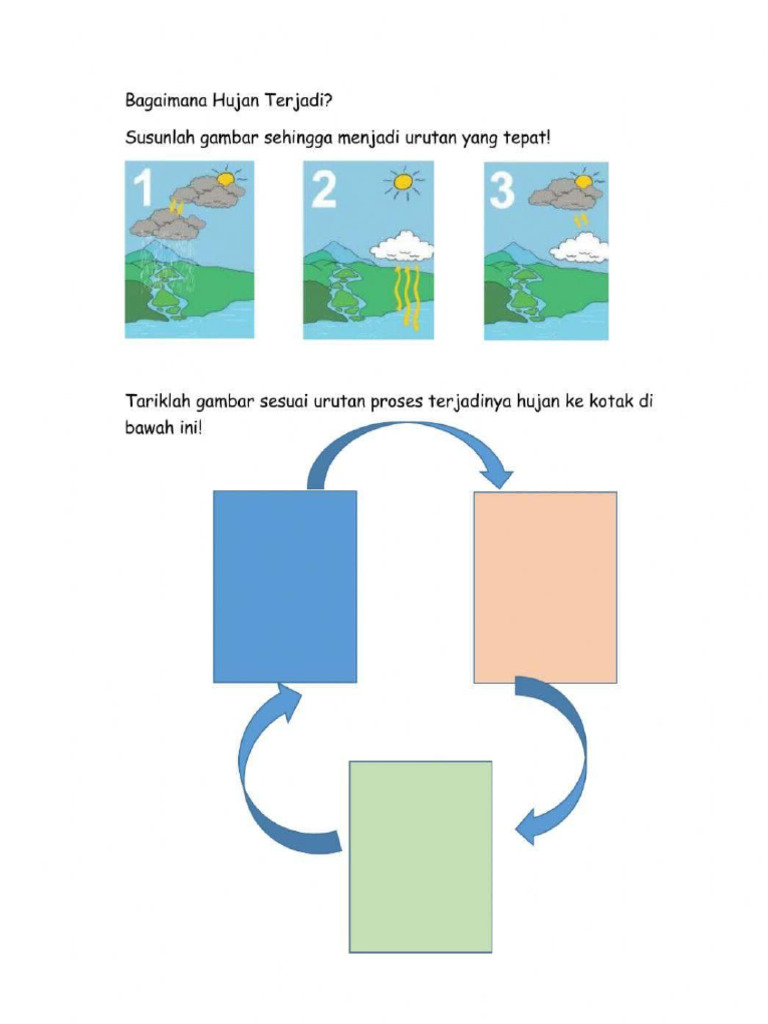 Bagaimana Hujan Terjadi?

Susunlah gambar sehingga menjadi urutan yang tepat!

1

2

3

Tariklah gambar sesuai urutan proses terjadinya hujan ke kotak di bawah ini!