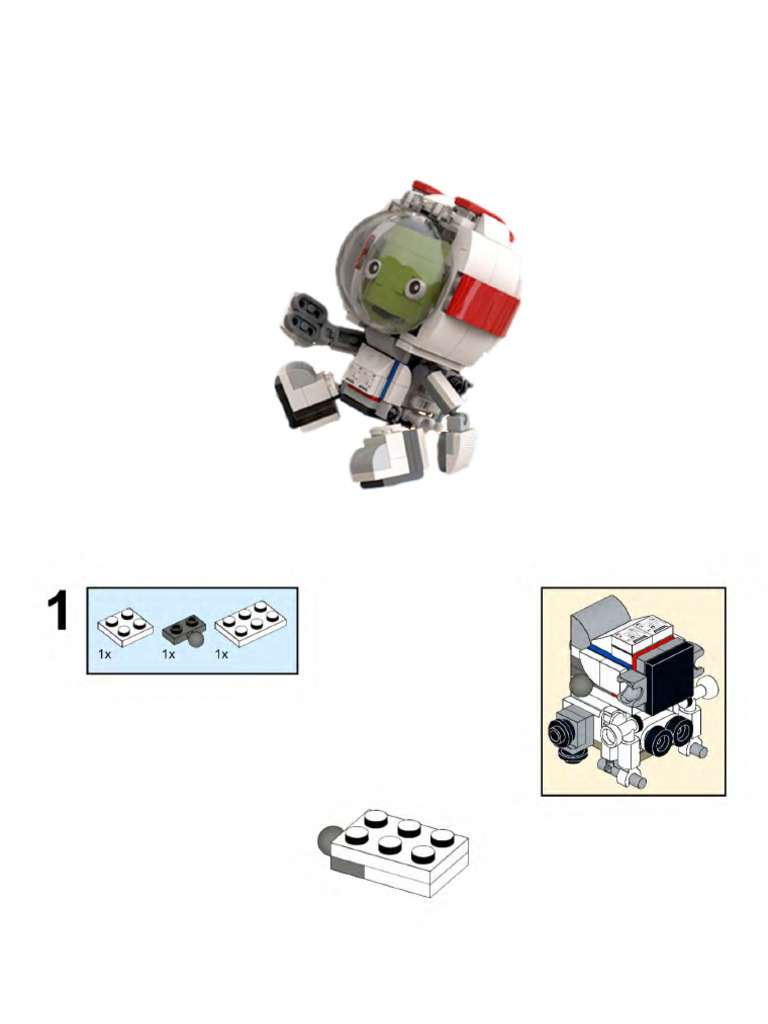 1

1x 1x 1x