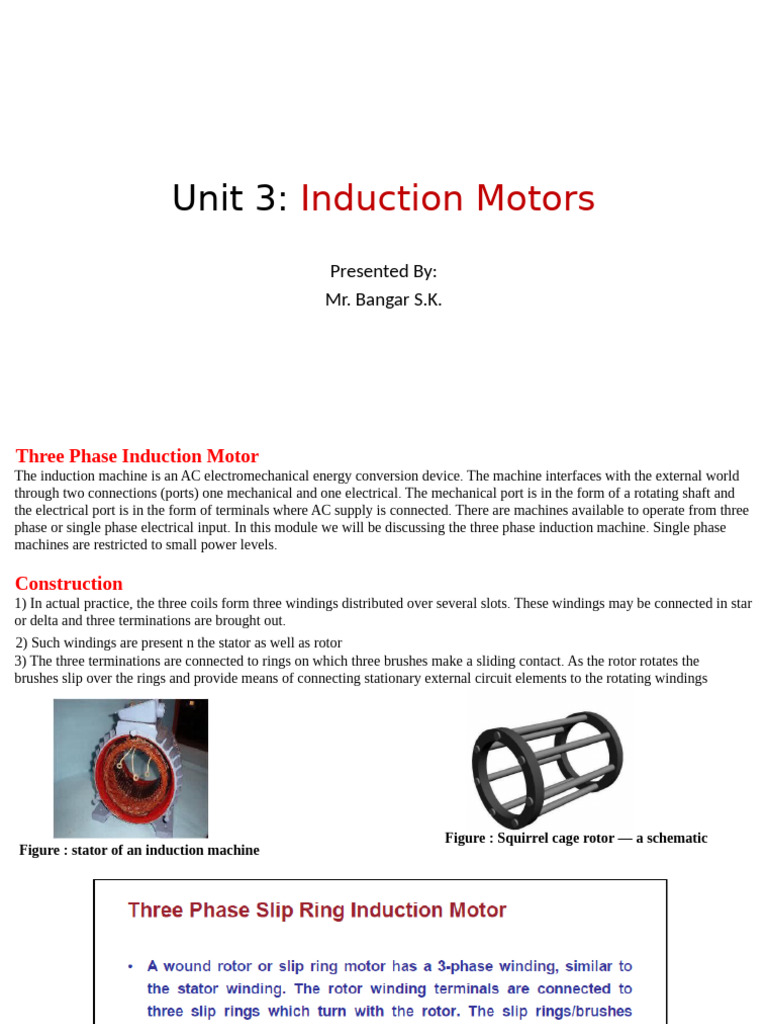 Unit 3: Induction Motors

Presented By:
Mr. Bangar S.K.

Three Phase Induction Motor

The induction machine is an AC electromechanical energy conversion device. The machine interfaces with the external world through two connections (ports) one mechanical and one electrical. The mechanical port is in the form of a rotating shaft and the electrical port is in the form of terminals where AC supply is connected. There are machines available to operate from three phase or single phase electrical input. In this module we will be discussing the three phase induction machine. Single phase machines are restricted to small power levels.

Construction

1) In actual practice, the three coils form three windings distributed over several slots. These windings may be connected in star or delta and three terminations are brought out.

2) Such windings are present n the stator as well as rotor

3) The three terminations are connected to rings on which three brushes make a sliding contact. As the rotor rotates the brushes slip over the rings and provide means of connecting stationary external circuit elements to the rotating windings

Figure : stator of an induction machine

Figure : Squirrel cage rotor — a schematic

Three Phase Slip Ring Induction Motor

• A wound rotor or slip ring motor has a 3-phase winding, similar to the stator winding. The rotor winding terminals are connected to three slip rings which turn with the rotor. The slip rings/brushes