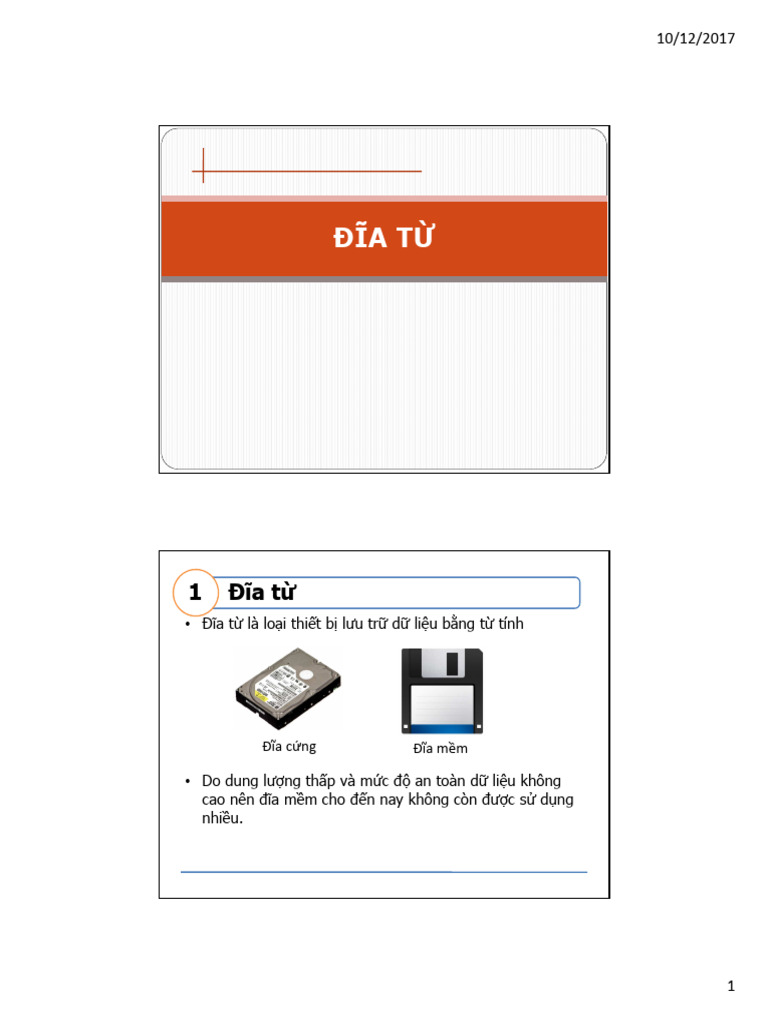 10/12/2017

ĐĨA TỪ

1 Đĩa từ

• Đĩa từ là loại thiết bị lưu trữ dữ liệu bằng từ tính

Đĩa cứng

Đĩa mềm

• Do dung lượng thấp và mức độ an toàn dữ liệu không cao nên đĩa mềm cho đến nay không còn được sử dụng nhiều.

1