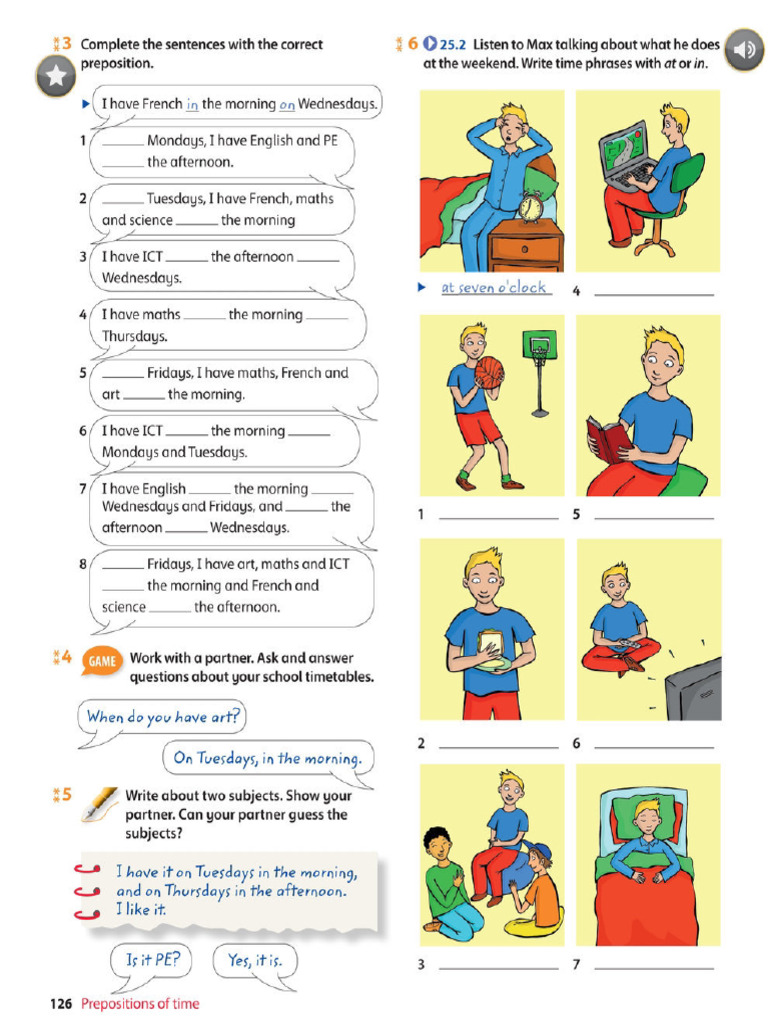 3 Complete the sentences with the correct preposition.

▶ I have French in the morning on Wednesdays.

1 ______ Mondays, I have English and PE ______ the afternoon.

2 ______ Tuesdays, I have French, maths and science ______ the morning

3 I have ICT ______ the afternoon ______ Wednesdays.

4 I have maths ______ the morning ______ Thursdays.

5 ______ Fridays, I have maths, French and art ______ the morning.

6 I have ICT ______ the morning ______ Mondays and Tuesdays.

7 I have English ______ the morning ______ Wednesdays and Fridays, and ______ the afternoon ______ Wednesdays.

8 ______ Fridays, I have art, maths and ICT ______ the morning and French and science ______ the afternoon.

4 GAME Work with a partner. Ask and answer questions about your school timetables.

When do you have art?

On Tuesdays, in the morning.

5 Write about two subjects. Show your partner. Can your partner guess the subjects?

I have it on Tuesdays in the morning, and on Thursdays in the afternoon. I like it.

Is it PE?

Yes, it is.

126 Prepositions of time

6 25.2 Listen to Max talking about what he does at the weekend. Write time phrases with at or in.

▶ at seven o'clock

4 ______

1 ______

5 ______

2 ______

6 ______

3 ______

7 ______