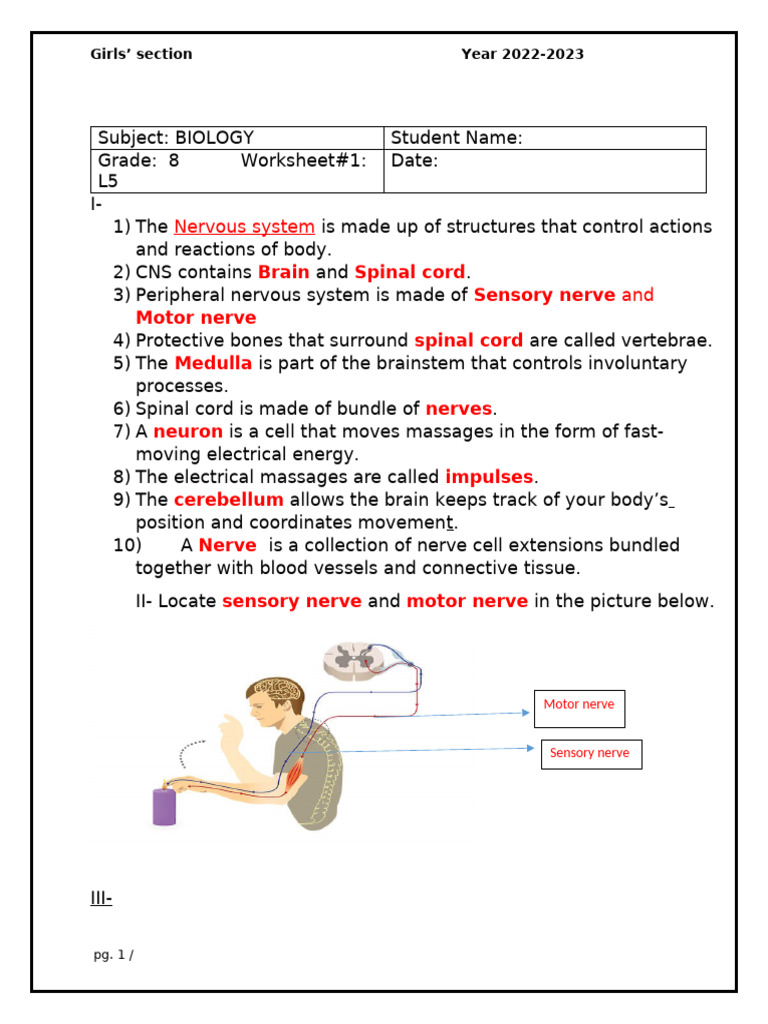 Girls' section Year 2022-2023

| Subject: BIOLOGY | Student Name: |
|---|---|
| Grade: 8 Worksheet#1: L5 | Date: |

I-

1) The Nervous system is made up of structures that control actions and reactions of body.
2) CNS contains Brain and Spinal cord.
3) Peripheral nervous system is made of Sensory nerve and Motor nerve
4) Protective bones that surround spinal cord are called vertebrae.
5) The Medulla is part of the brainstem that controls involuntary processes.
6) Spinal cord is made of bundle of nerves.
7) A neuron is a cell that moves massages in the form of fast-moving electrical energy.
8) The electrical massages are called impulses.
9) The cerebellum allows the brain keeps track of your body's position and coordinates movement.
10) A Nerve is a collection of nerve cell extensions bundled together with blood vessels and connective tissue.

II- Locate sensory nerve and motor nerve in the picture below.

Motor nerve

Sensory nerve

III-

pg. 1 /