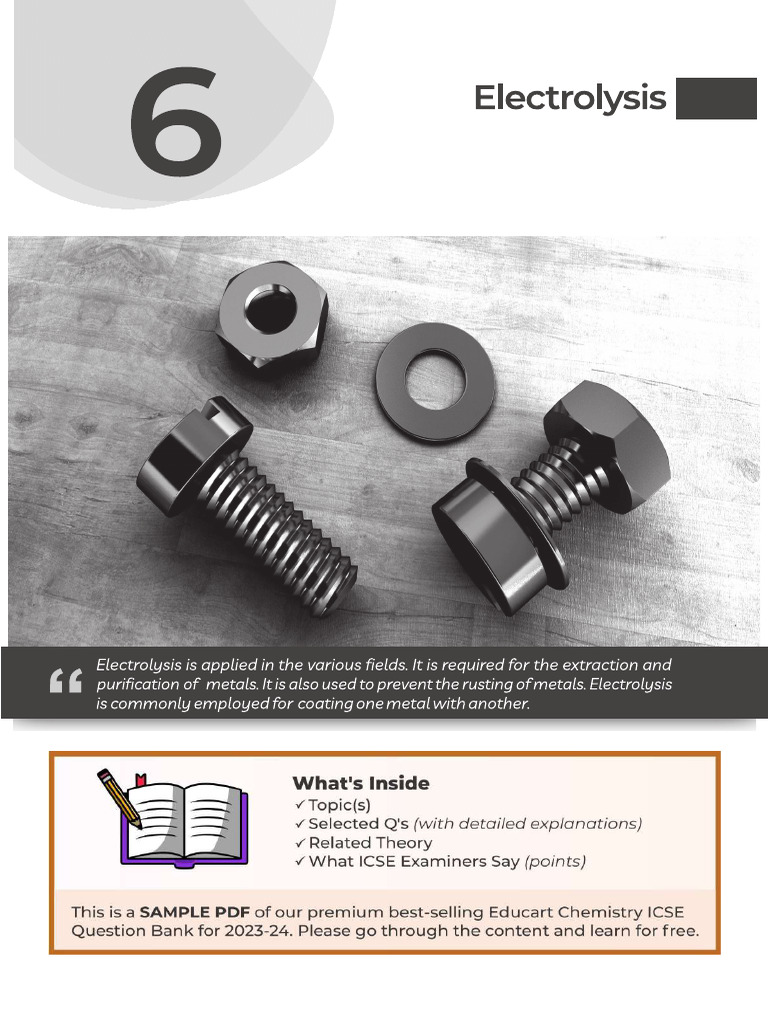 6

Electrolysis

“ Electrolysis is applied in the various fields. It is required for the extraction and purification of metals. It is also used to prevent the rusting of metals. Electrolysis is commonly employed for coating one metal with another.

What's Inside
✓ Topic(s)
✓ Selected Q's (with detailed explanations)
✓ Related Theory
✓ What ICSE Examiners Say (points)

This is a SAMPLE PDF of our premium best-selling Educart Chemistry ICSE Question Bank for 2023-24. Please go through the content and learn for free.