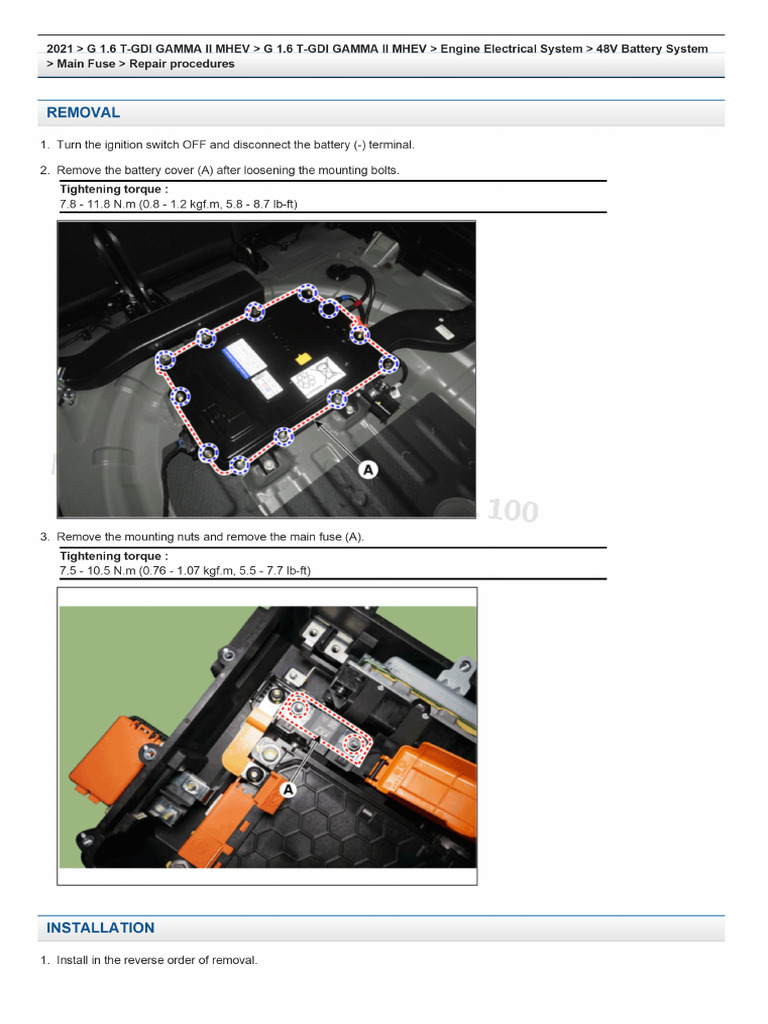 2021 > G 1.6 T-GDI GAMMA II MHEV > G 1.6 T-GDI GAMMA II MHEV > Engine Electrical System > 48V Battery System > Main Fuse > Repair procedures

REMOVAL

1. Turn the ignition switch OFF and disconnect the battery (-) terminal.

2. Remove the battery cover (A) after loosening the mounting bolts.

Tightening torque :
7.8 - 11.8 N.m (0.8 - 1.2 kgf.m, 5.8 - 8.7 lb-ft)

A

100

3. Remove the mounting nuts and remove the main fuse (A).

Tightening torque :
7.5 - 10.5 N.m (0.76 - 1.07 kgf.m, 5.5 - 7.7 lb-ft)

A

INSTALLATION

1. Install in the reverse order of removal.