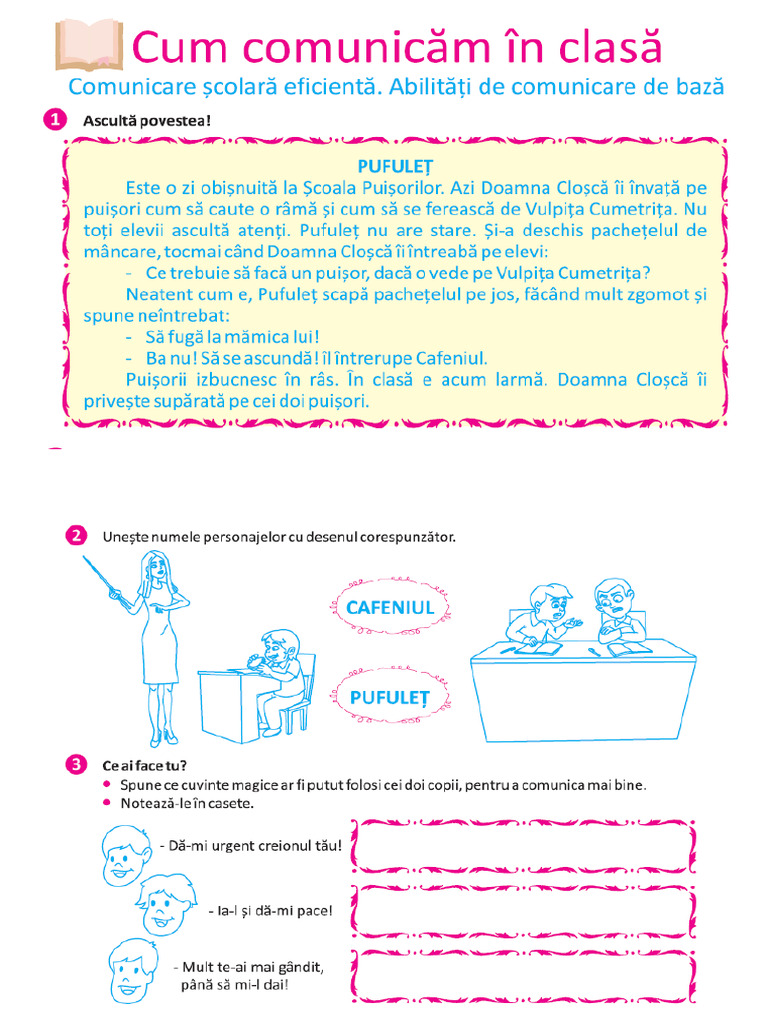 Cum comunicăm în clasă

Comunicare școlară eficientă. Abilități de comunicare de bază

1 Ascultă povestea!

PUFULEȚ

Este o zi obișnuită la Școala Puișorilor. Azi Doamna Cloșcă îi învață pe puișori cum să caute o râmă și cum să se ferească de Vulpița Cumetrița. Nu toți elevii ascultă atenți. Pufuleț nu are stare. Și-a deschis pachețelul de mâncare, tocmai când Doamna Cloșcă îi întreabă pe elevi:

- Ce trebuie să facă un puișor, dacă o vede pe Vulpița Cumetrița?

Neatent cum e, Pufuleț scapă pachețelul pe jos, făcând mult zgomot și spune neîntrebat:

- Să fugă la mămica lui!
- Ba nu! Să se ascundă! îl întrerupe Cafeniul.

Puișorii izbucnesc în râs. În clasă e acum larmă. Doamna Cloșcă îi privește supărată pe cei doi puișori.

2 Unește numele personajelor cu desenul corespunzător.

CAFENIUL

PUFULEȚ

3 Ce ai face tu?

• Spune ce cuvinte magice ar fi putut folosi cei doi copii, pentru a comunica mai bine.
• Notează-le în casete.

- Dă-mi urgent creionul tău!

- Ia-l și dă-mi pace!

- Mult te-ai mai gândit, până să mi-l dai!