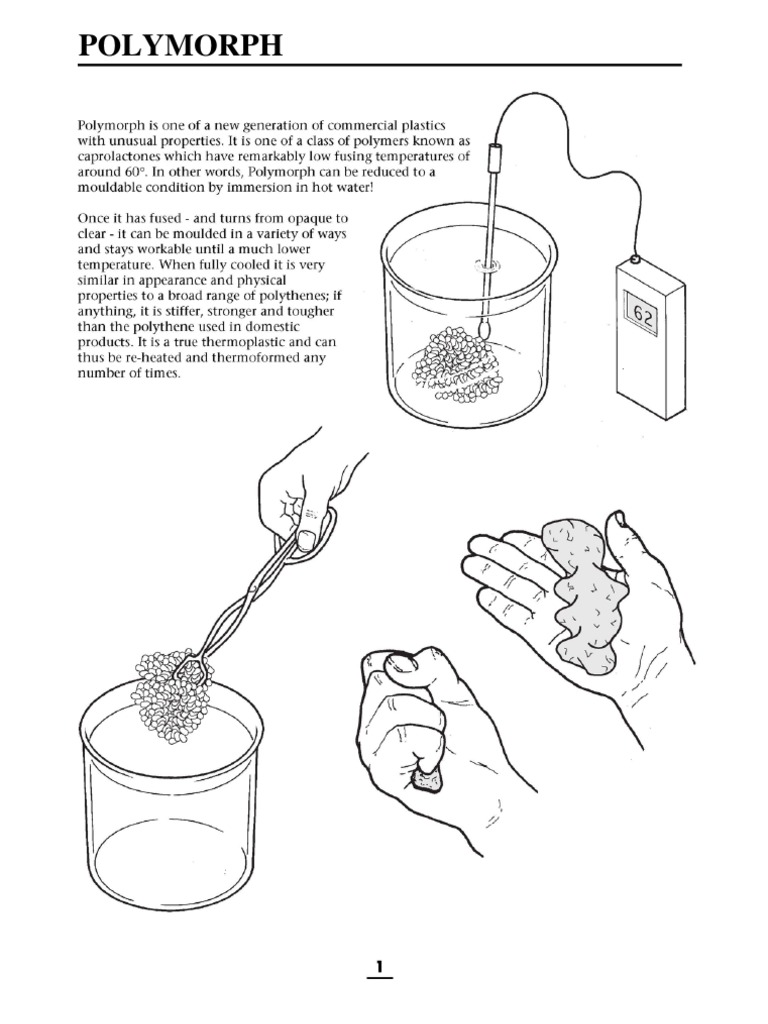 POLYMORPH

Polymorph is one of a new generation of commercial plastics with unusual properties. It is one of a class of polymers known as caprolactones which have remarkably low fusing temperatures of around 60°. In other words, Polymorph can be reduced to a mouldable condition by immersion in hot water!

Once it has fused - and turns from opaque to clear - it can be moulded in a variety of ways and stays workable until a much lower temperature. When fully cooled it is very similar in appearance and physical properties to a broad range of polythenes; if anything, it is stiffer, stronger and tougher than the polythene used in domestic products. It is a true thermoplastic and can thus be re-heated and thermoformed any number of times.

62

1