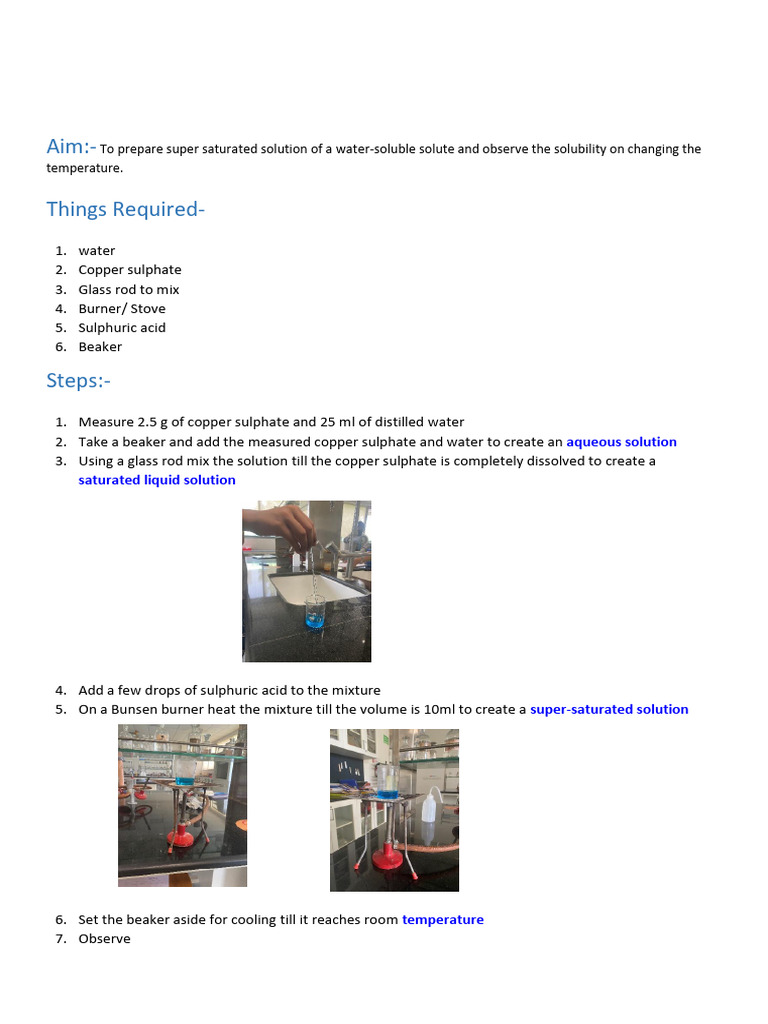 Aim:- To prepare super saturated solution of a water-soluble solute and observe the solubility on changing the temperature.

Things Required-

1. water
2. Copper sulphate
3. Glass rod to mix
4. Burner/ Stove
5. Sulphuric acid
6. Beaker

Steps:-

1. Measure 2.5 g of copper sulphate and 25 ml of distilled water
2. Take a beaker and add the measured copper sulphate and water to create an aqueous solution
3. Using a glass rod mix the solution till the copper sulphate is completely dissolved to create a saturated liquid solution

4. Add a few drops of sulphuric acid to the mixture
5. On a Bunsen burner heat the mixture till the volume is 10ml to create a super-saturated solution

6. Set the beaker aside for cooling till it reaches room temperature
7. Observe